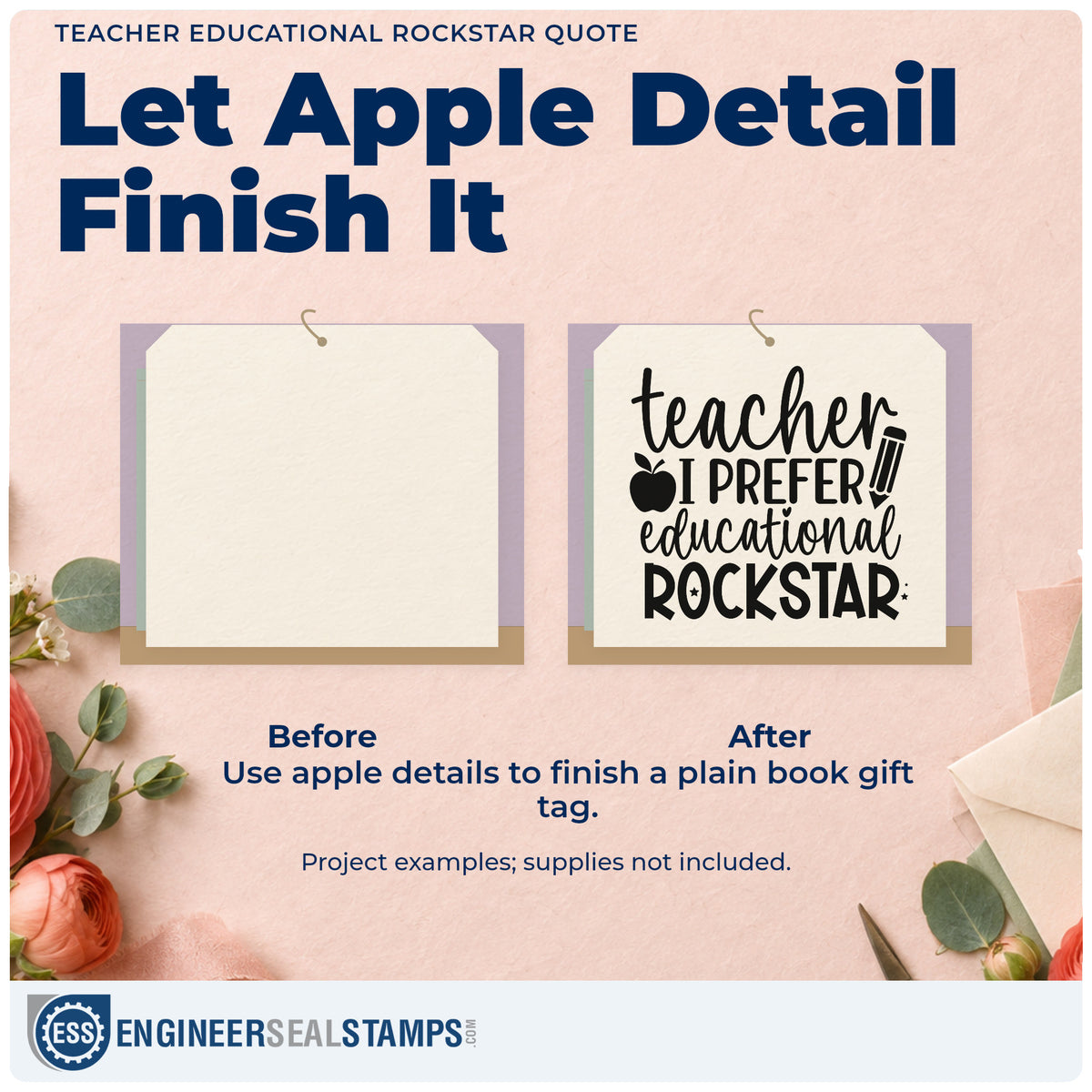 TEACHER EDUCATIONAL ROCKSTAR QUOTE

Let Apple Detail Finish It

teacher
I PREFER
educational
ROCKSTAR

Before

After

Use apple details to finish a plain book gift tag.

Project examples; supplies not included.

ESS

ENGINEERSEALSTAMPS.COM