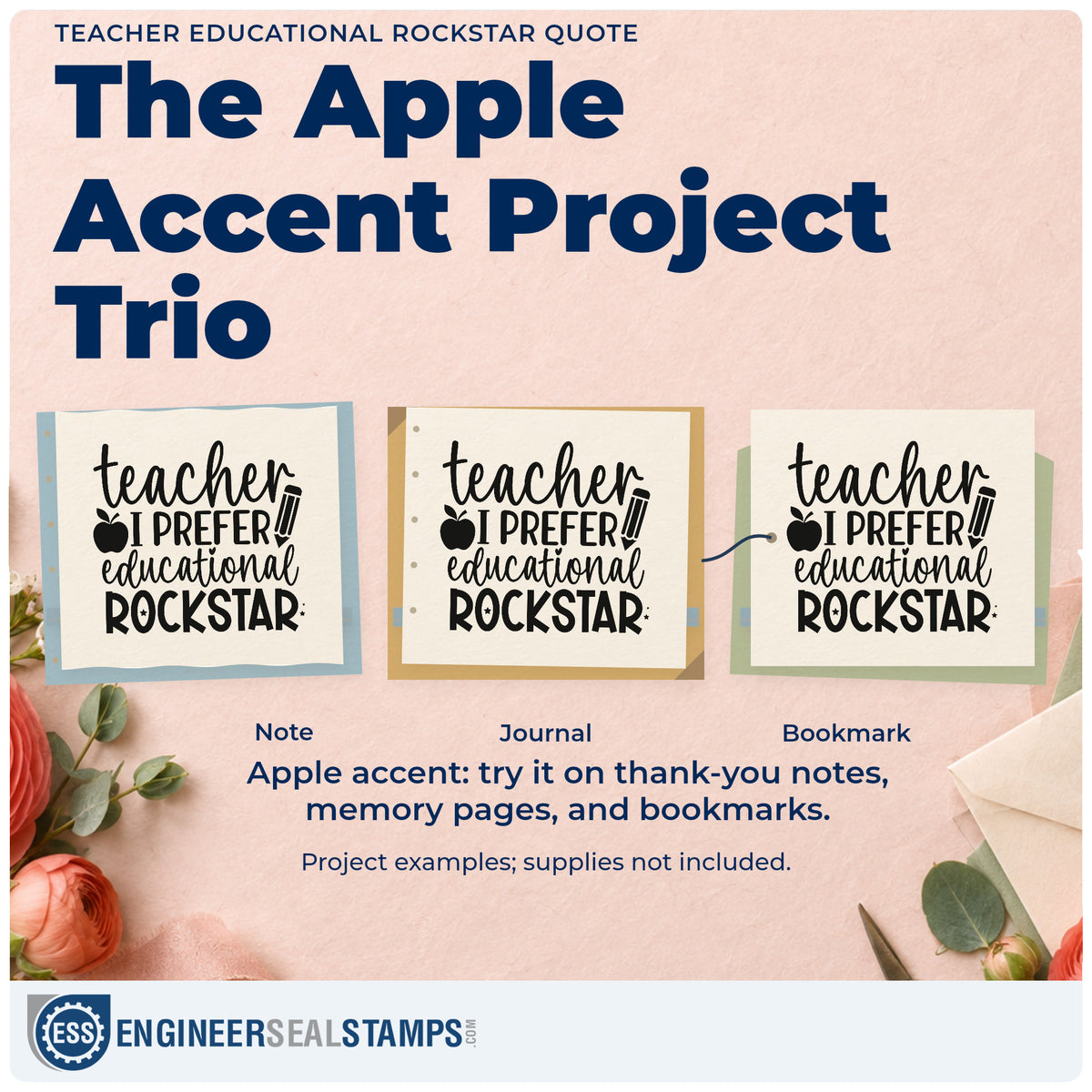 TEACHER EDUCATIONAL ROCKSTAR QUOTE

The Apple Accent Project Trio

teacher I PREFER educational ROCKSTAR

teacher I PREFER educational ROCKSTAR

teacher I PREFER educational ROCKSTAR

Note

Journal

Bookmark

Apple accent: try it on thank-you notes, memory pages, and bookmarks.

Project examples; supplies not included.

ESS ENGINEERSEALSTAMPS.COM