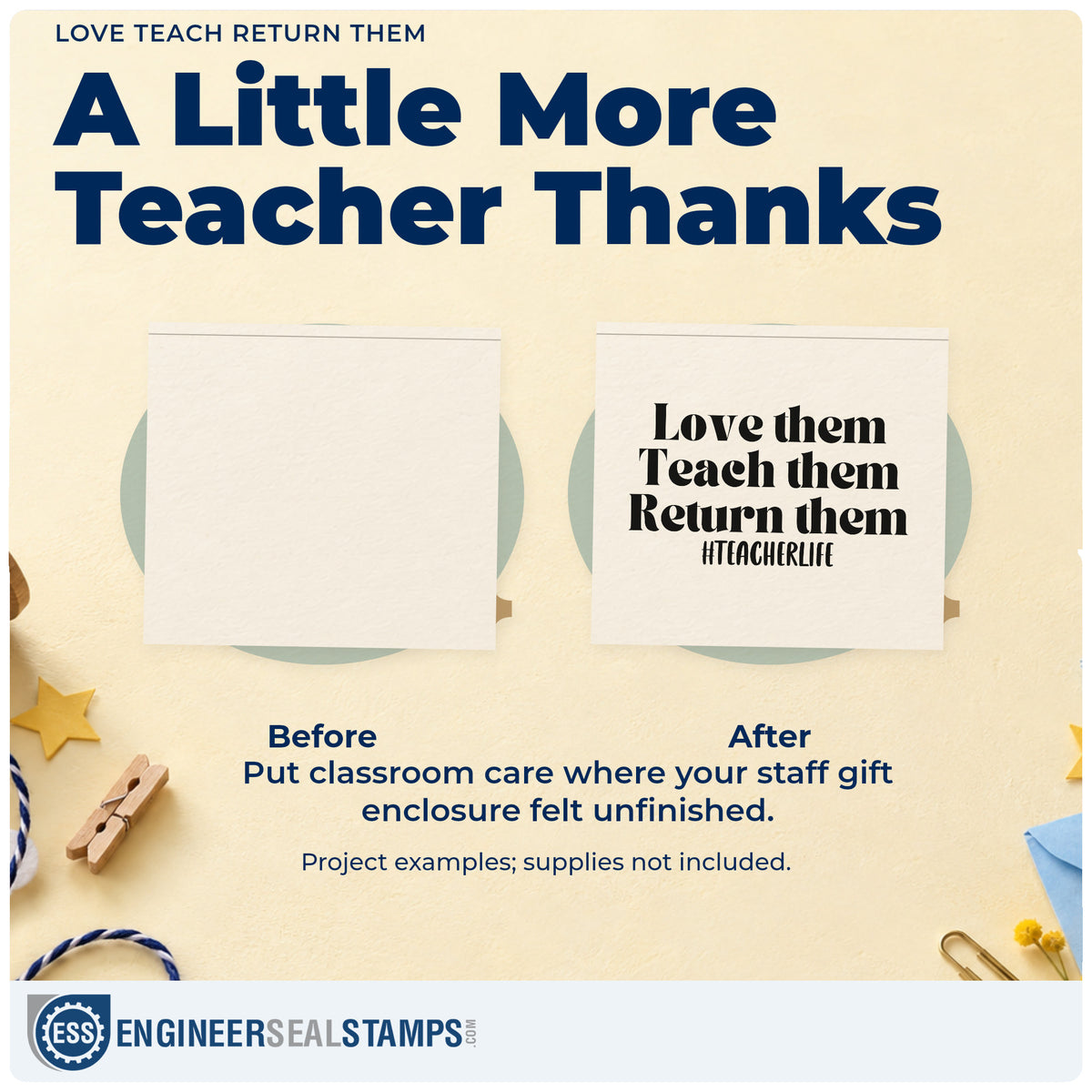 LOVE TEACH RETURN THEM

A Little More Teacher Thanks

Love them
Teach them
Return them
#TEACHERLIFE

Before

After

Put classroom care where your staff gift enclosure felt unfinished.

Project examples; supplies not included.

ESS ENGINEERSEALSTAMPS.COM