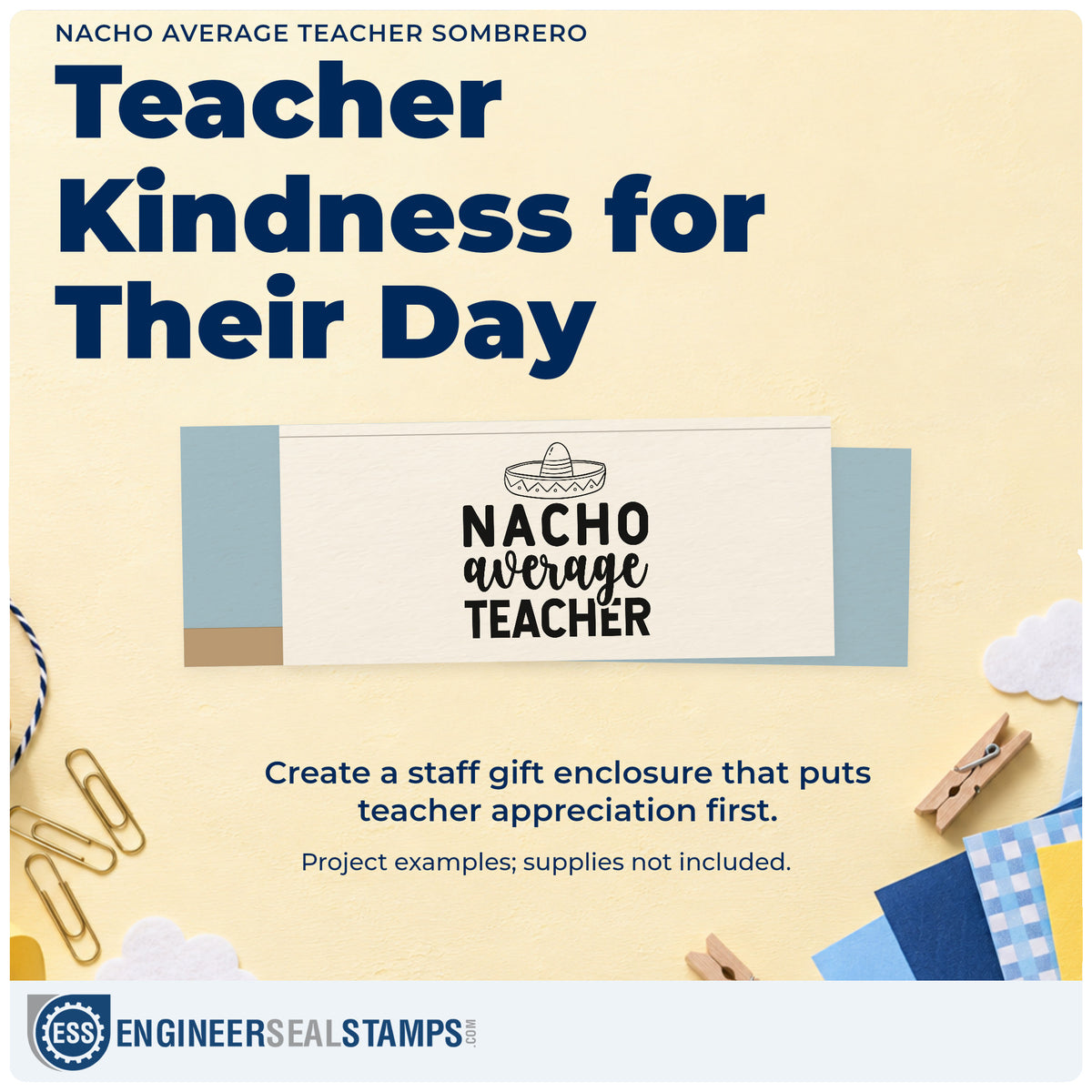 NACHO AVERAGE TEACHER SOMBRERO

Teacher Kindness for Their Day

NACHO
average
TEACHER

Create a staff gift enclosure that puts teacher appreciation first.

Project examples; supplies not included.

ESS ENGINEERSEALSTAMPS.COM