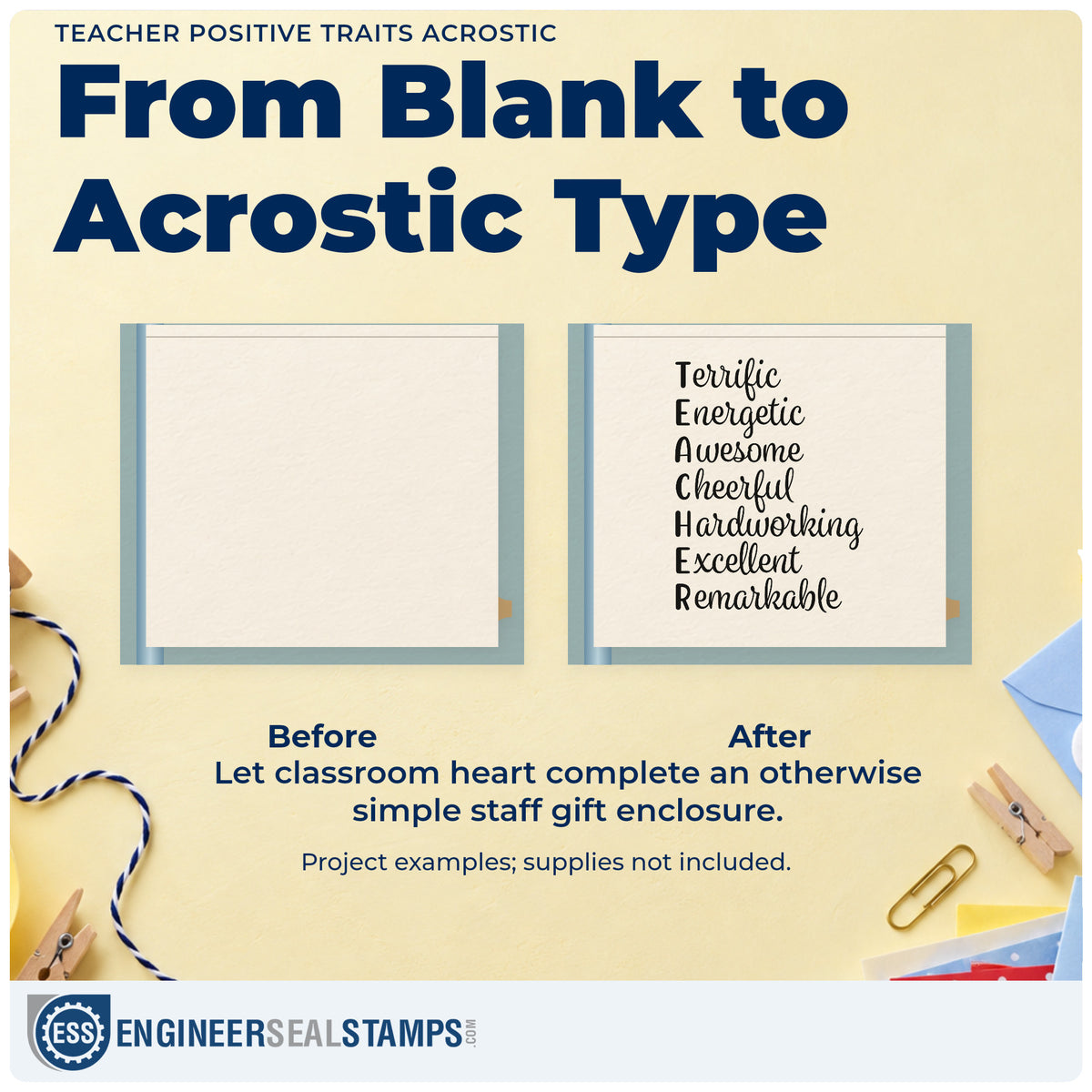 TEACHER POSITIVE TRAITS ACROSTIC

From Blank to Acrostic Type

Terrific
Energetic
Awesome
Cheerful
Hardworking
Excellent
Remarkable

Before

After

Let classroom heart complete an otherwise simple staff gift enclosure.

Project examples; supplies not included.

ESS ENGINEERSEALSTAMPS.COM