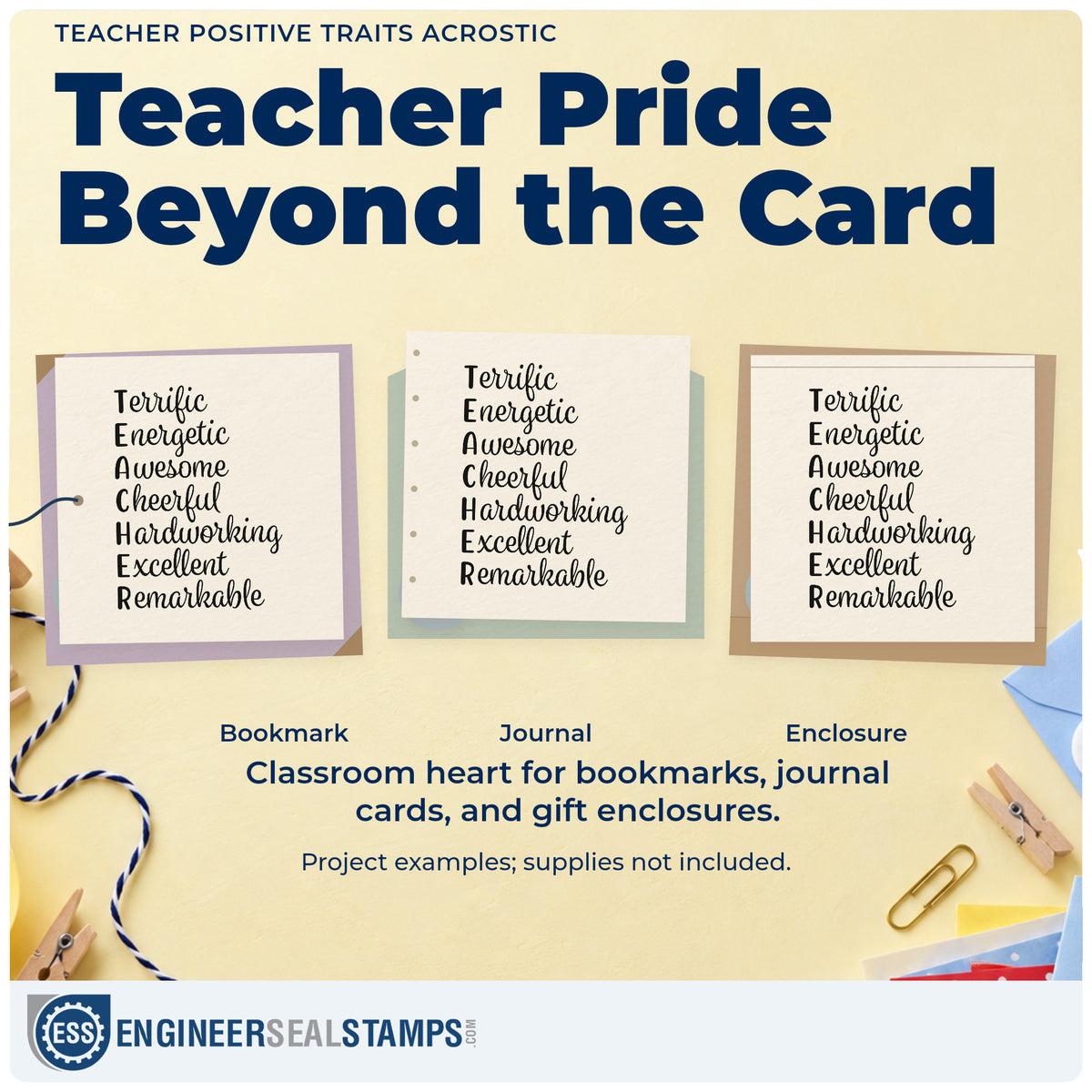 TEACHER POSITIVE TRAITS ACROSTIC

Teacher Pride Beyond the Card

Terrific
Energetic
Awesome
Cheerful
Hardworking
Excellent
Remarkable

Terrific
Energetic
Awesome
Cheerful
Hardworking
Excellent
Remarkable

Terrific
Energetic
Awesome
Cheerful
Hardworking
Excellent
Remarkable

Bookmark

Journal

Enclosure

Classroom heart for bookmarks, journal cards, and gift enclosures.

Project examples; supplies not included.

ESS ENGINEERSEALSTAMPS.COM