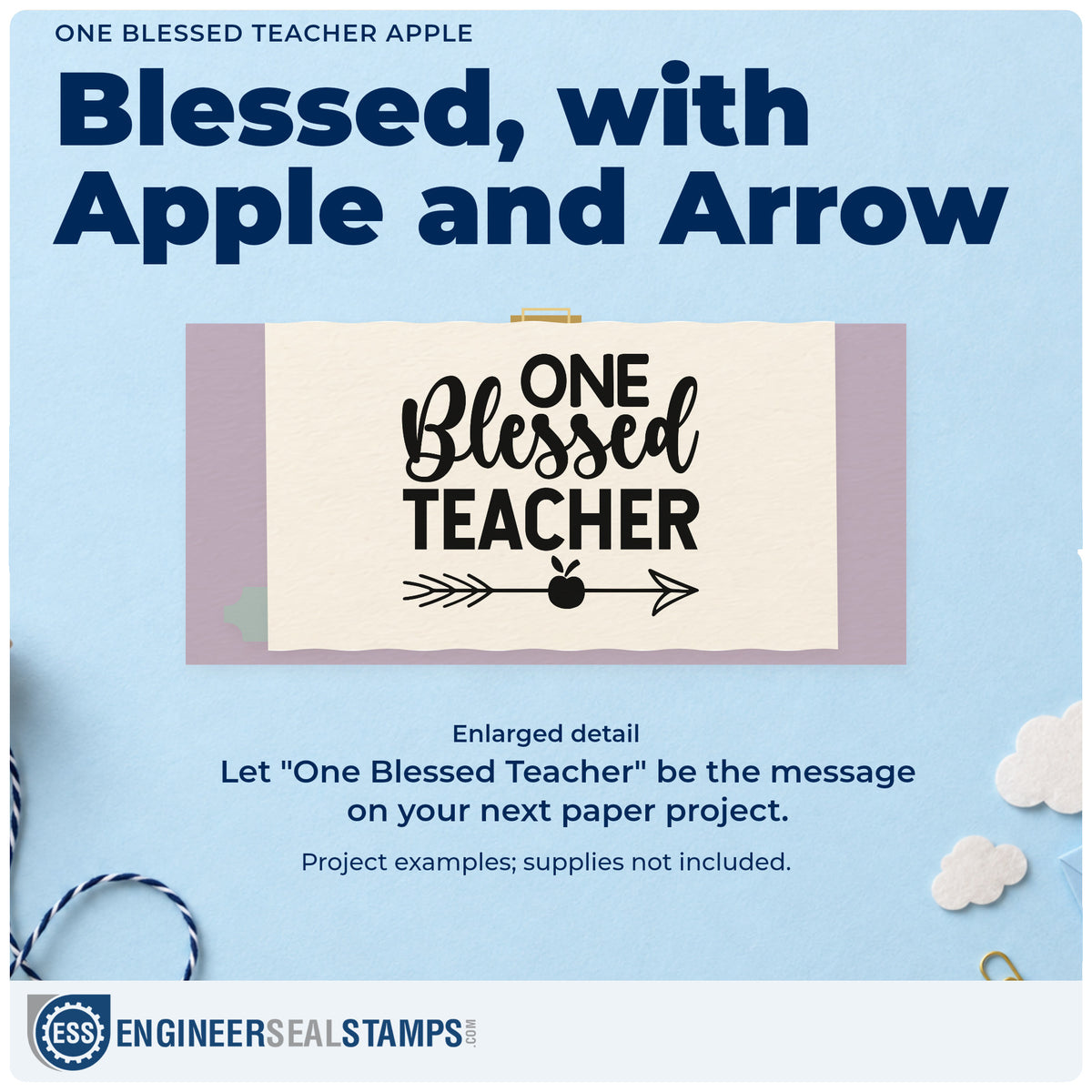 ONE BLESSED TEACHER APPLE

Blessed, with Apple and Arrow

ONE
Blessed
TEACHER

Enlarged detail

Let "One Blessed Teacher" be the message on your next paper project.

Project examples; supplies not included.

ESS ENGINEERSEALSTAMPS.COM