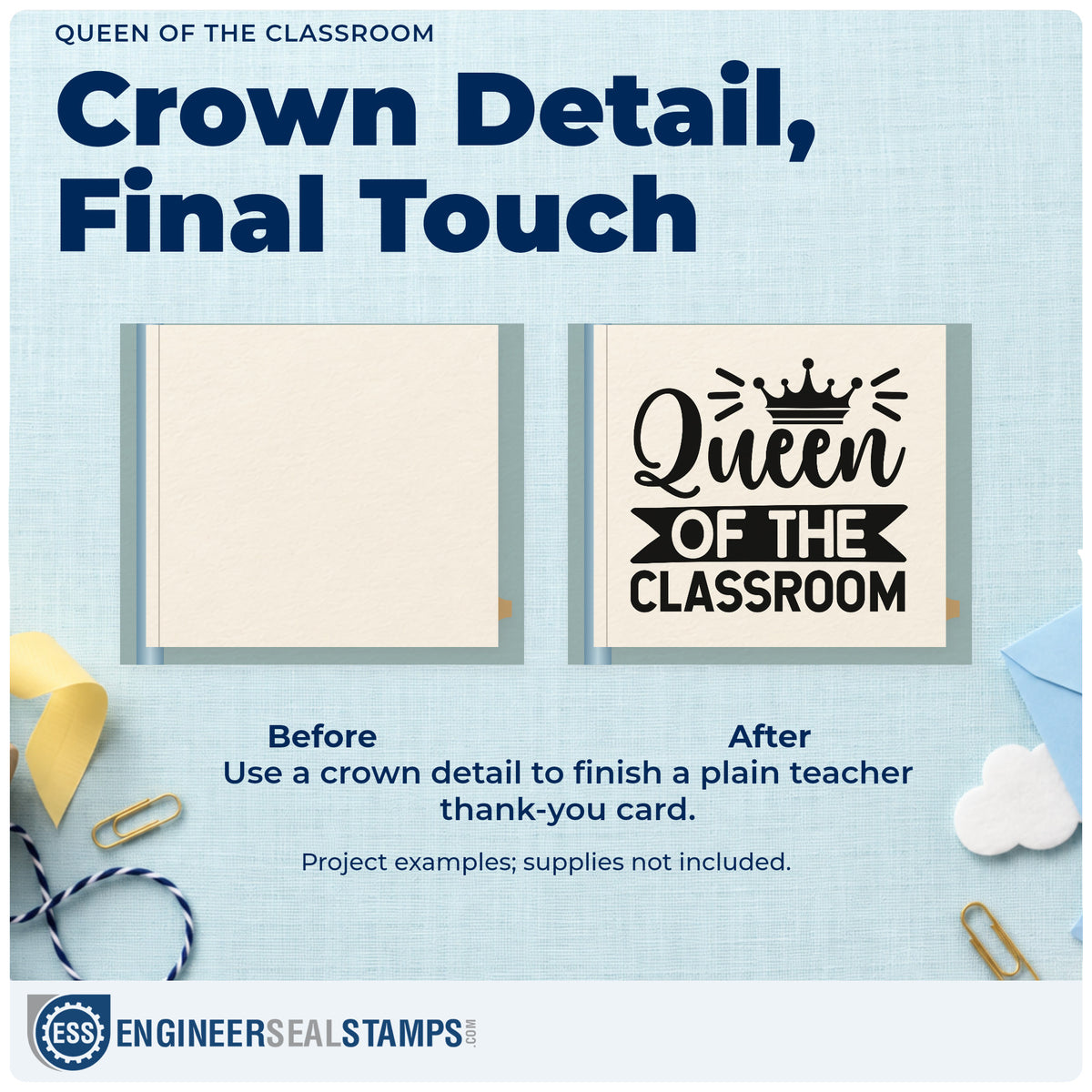 QUEEN OF THE CLASSROOM

Crown Detail, Final Touch

Queen
OF THE
CLASSROOM

Before

After

Use a crown detail to finish a plain teacher thank-you card.

Project examples; supplies not included.

ESS ENGINEERSEALSTAMPS.COM