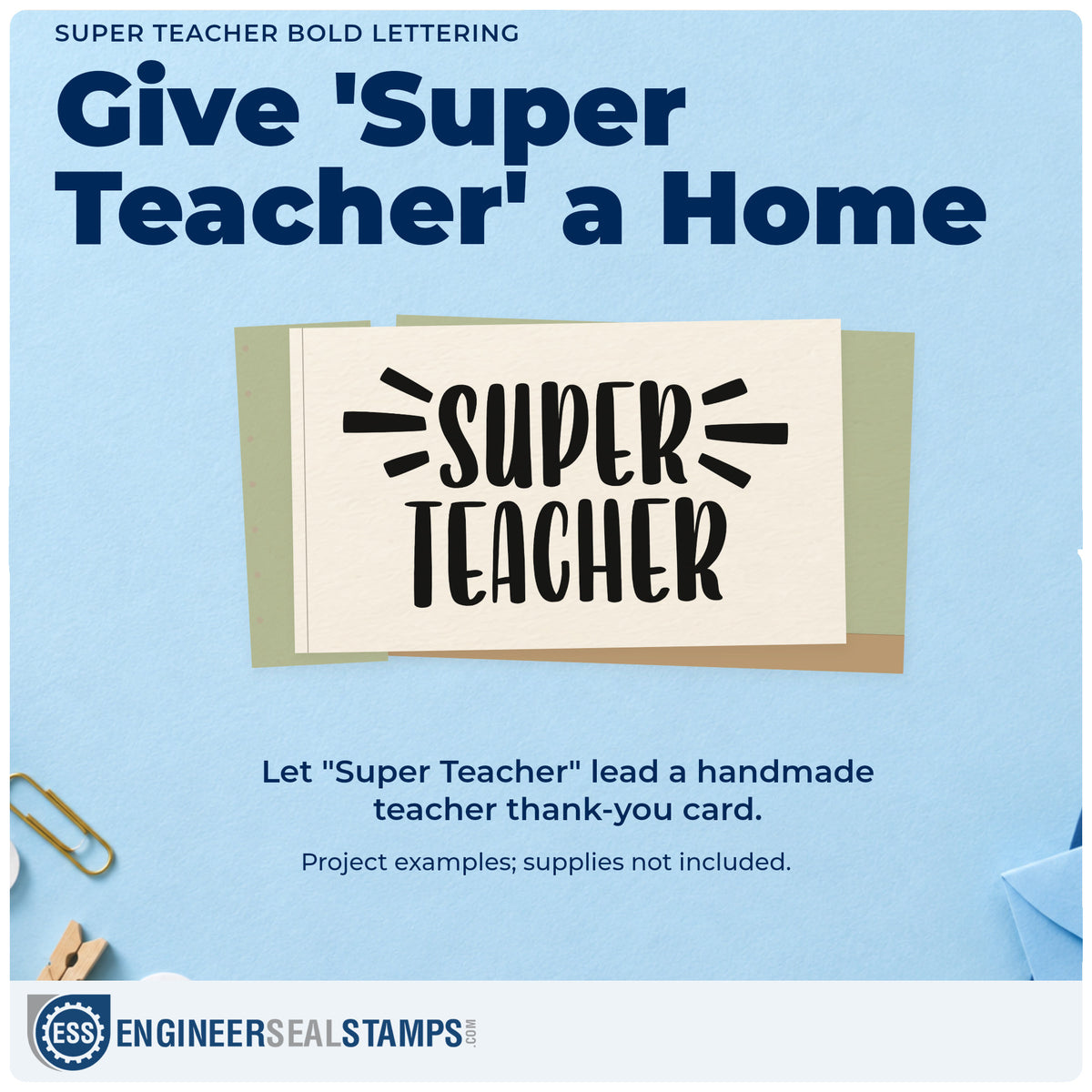 SUPER TEACHER BOLD LETTERING

Give 'Super Teacher' a Home

SUPER TEACHER

Let "Super Teacher" lead a handmade teacher thank-you card.

Project examples; supplies not included.

ESS ENGINEERSEALSTAMPS.COM