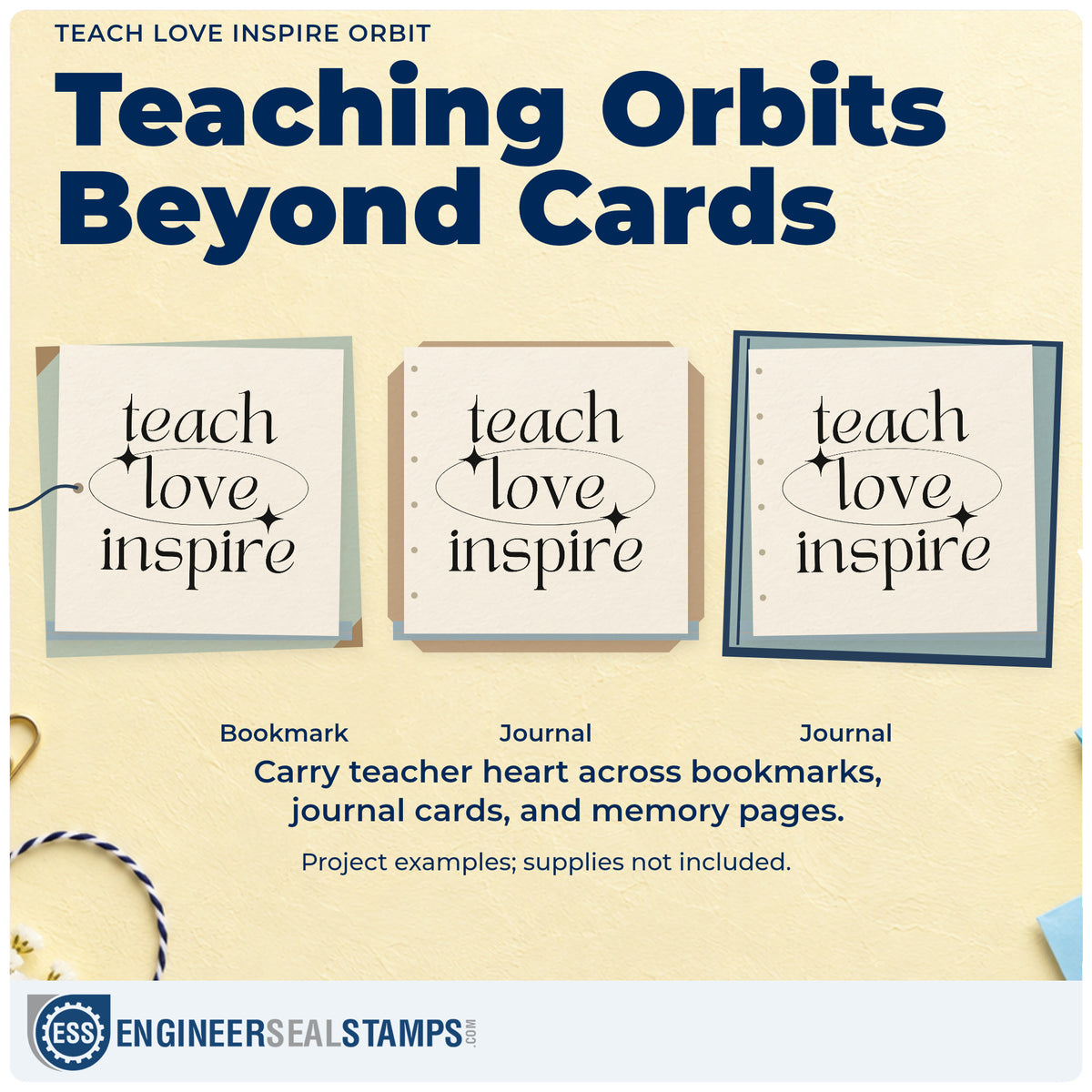 TEACH LOVE INSPIRE ORBIT

Teaching Orbits Beyond Cards

teach
love
inspire

teach
love
inspire

teach
love
inspire

Bookmark

Journal

Journal

Carry teacher heart across bookmarks, journal cards, and memory pages.

Project examples; supplies not included.

ESS ENGINEERSEALSTAMPS.COM