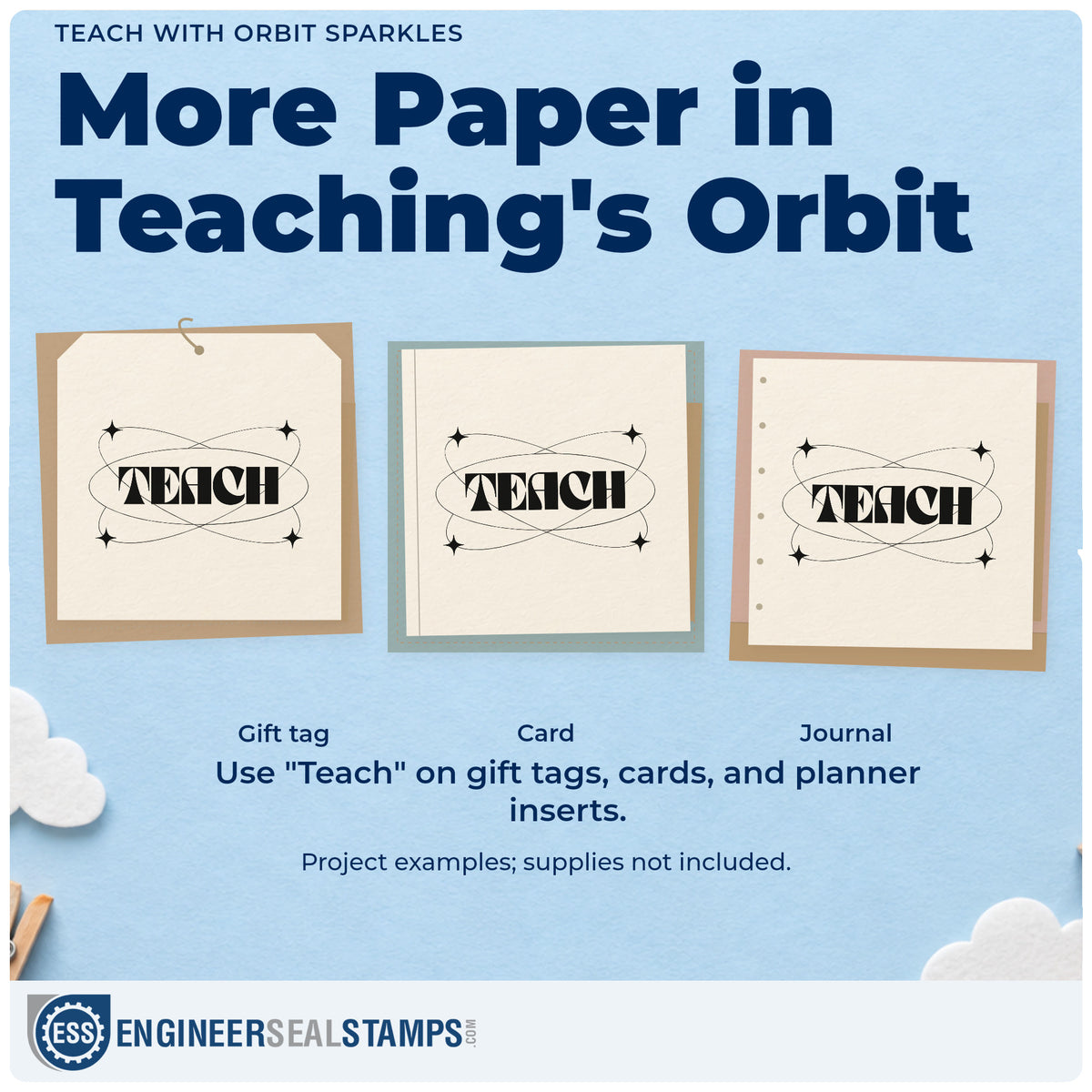 TEACH WITH ORBIT SPARKLES

More Paper in Teaching's Orbit

TEACH

TEACH

TEACH

Gift tag

Card

Journal

Use "Teach" on gift tags, cards, and planner inserts.

Project examples; supplies not included.

ESS

ENGINEERSEALSTAMPS.COM