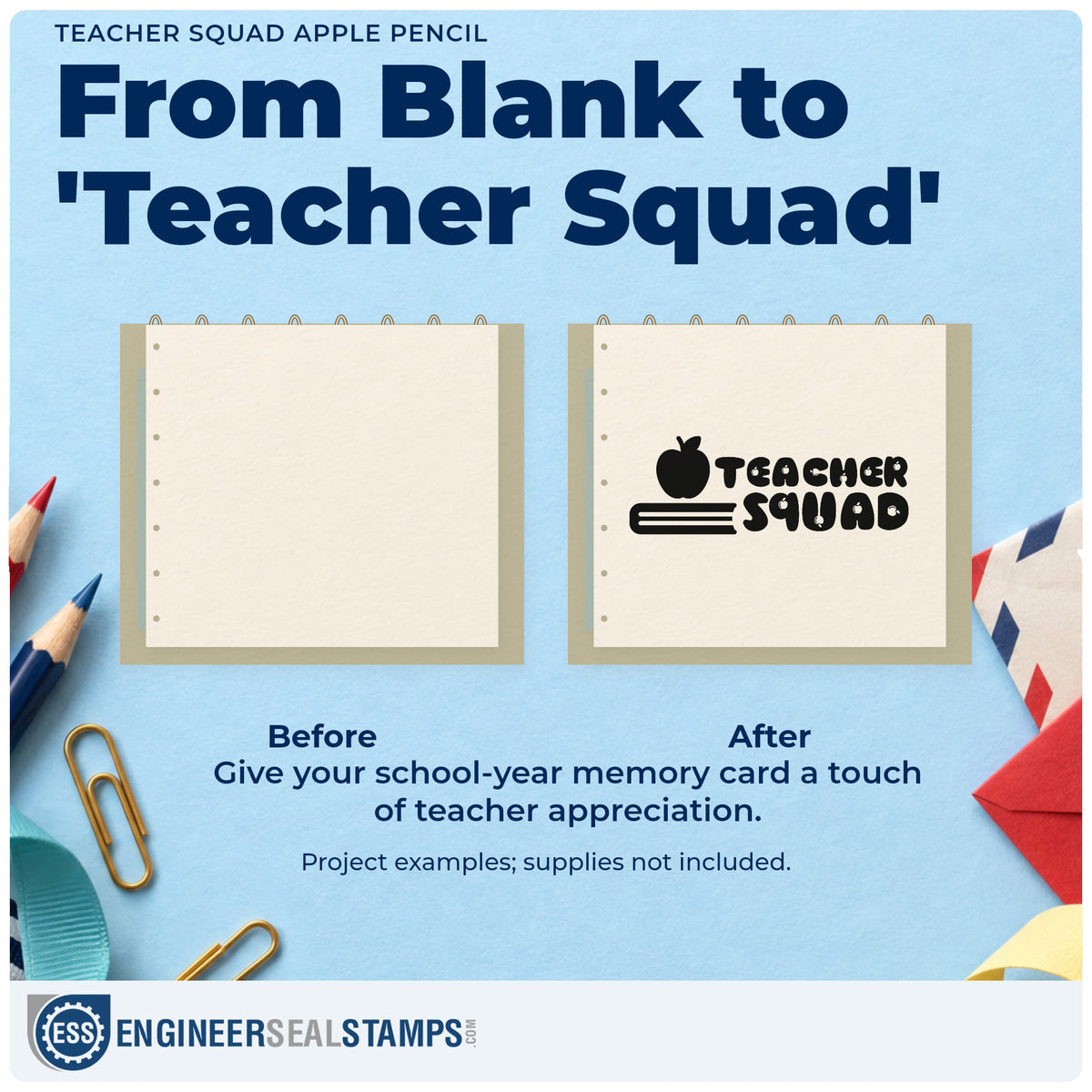 TEACHER SQUAD APPLE PENCIL

From Blank to 'Teacher Squad'

TEACHER SQUAD

Before

After

Give your school-year memory card a touch of teacher appreciation.

Project examples; supplies not included.

ESS

ENGINEERSEALSTAMPS.COM