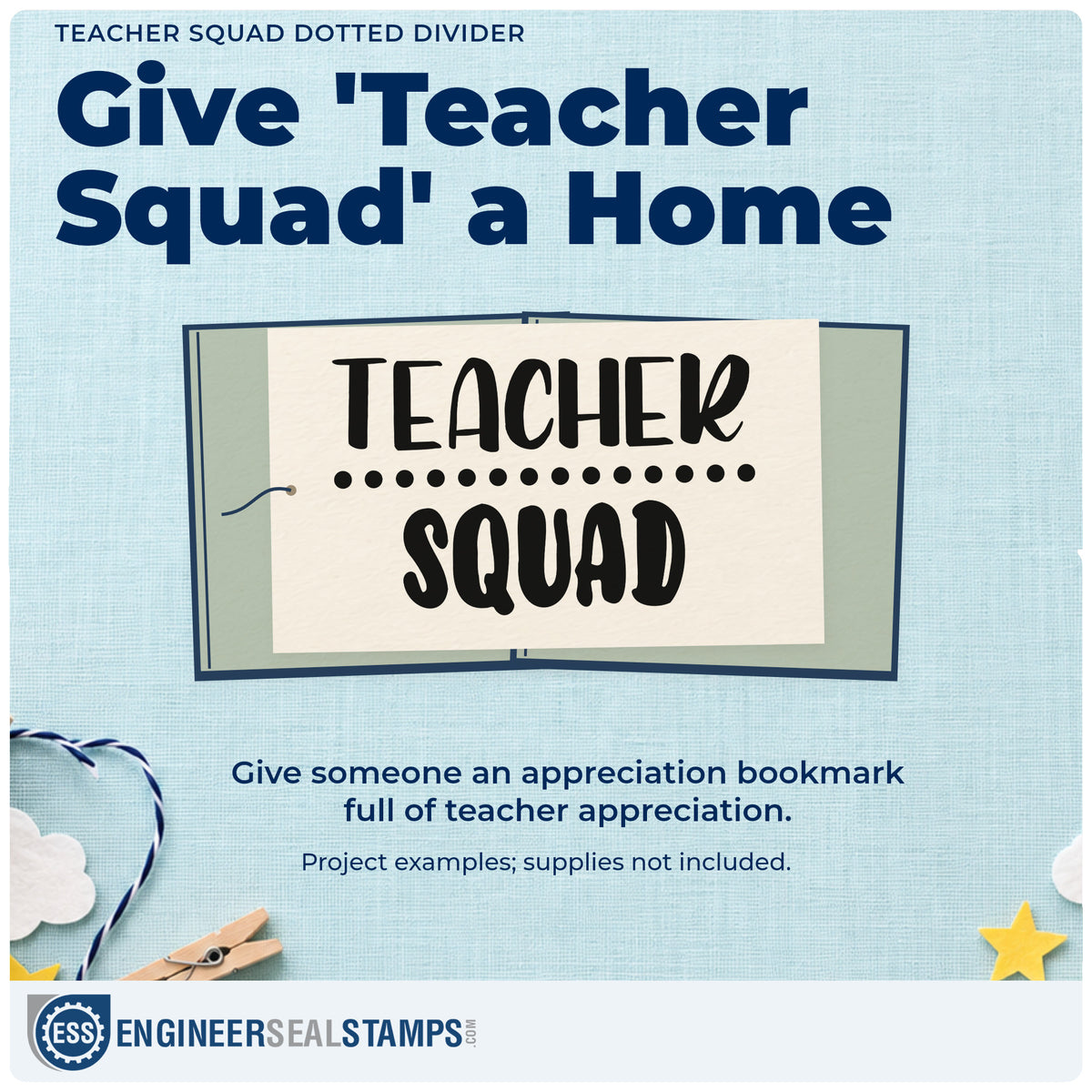 TEACHER SQUAD DOTTED DIVIDER

Give 'Teacher Squad' a Home

TEACHER

SQUAD

Give someone an appreciation bookmark full of teacher appreciation.

Project examples; supplies not included.

ESS

ENGINEERSEALSTAMPS.COM