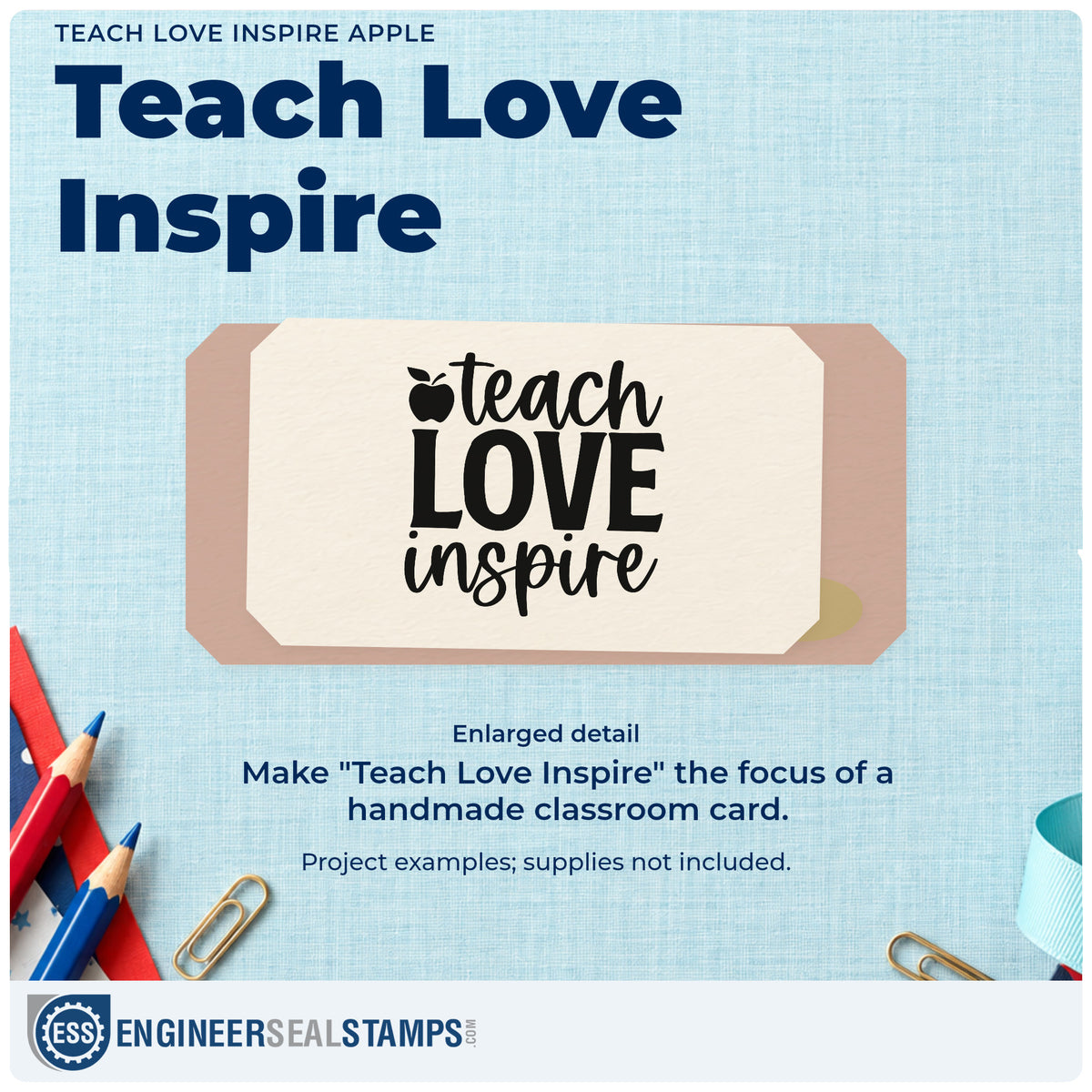 TEACH LOVE INSPIRE APPLE

Teach Love Inspire

teach
LOVE
inspire

Enlarged detail

Make "Teach Love Inspire" the focus of a handmade classroom card.

Project examples; supplies not included.

ESS ENGINEERSEALSTAMPS.COM