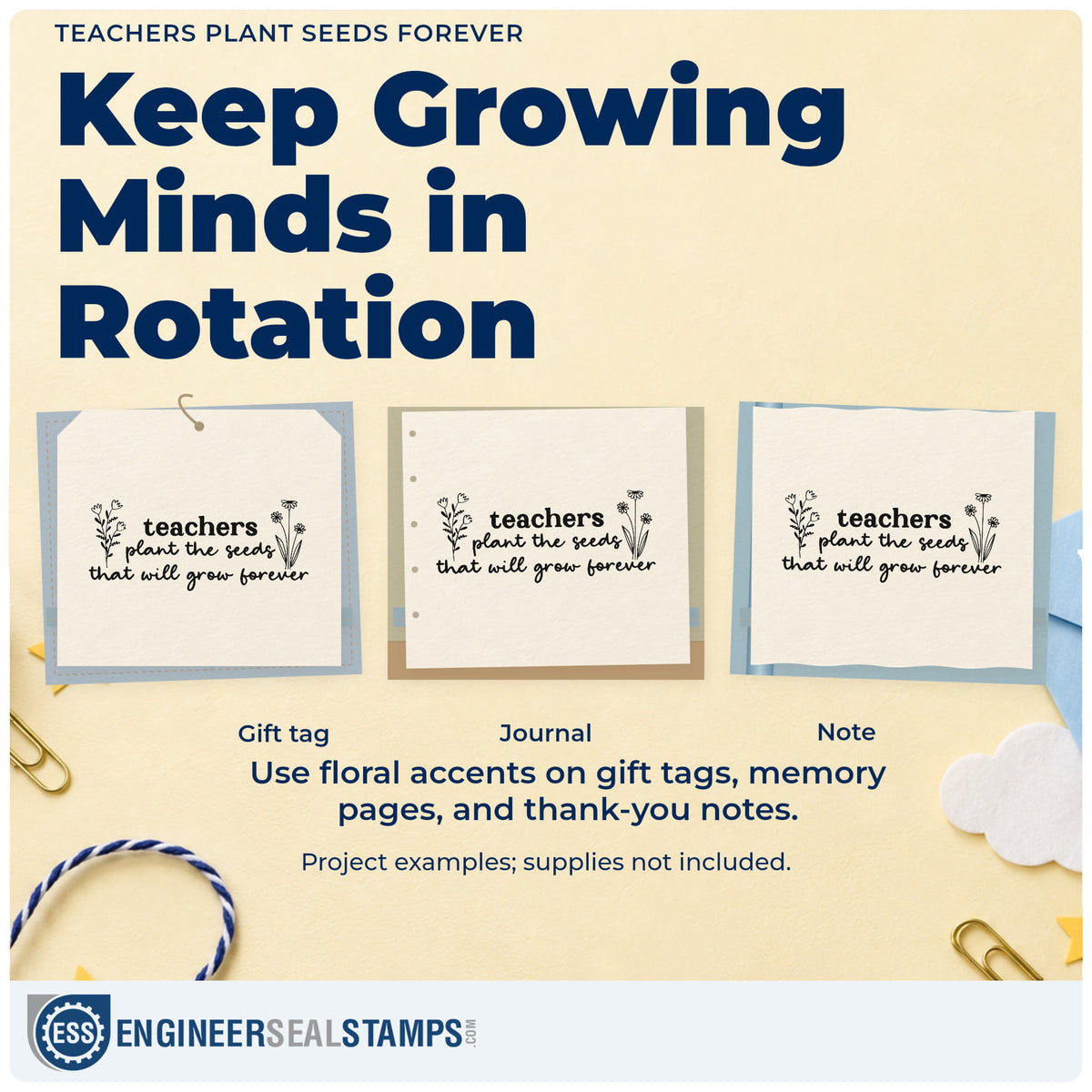 TEACHERS PLANT SEEDS FOREVER

Keep Growing Minds in Rotation

teachers plant the seeds that will grow forever

teachers plant the seeds that will grow forever

teachers plant the seeds that will grow forever

Gift tag

Journal

Note

Use floral accents on gift tags, memory pages, and thank-you notes.

Project examples; supplies not included.

ESS ENGINEERSEALSTAMPS.COM