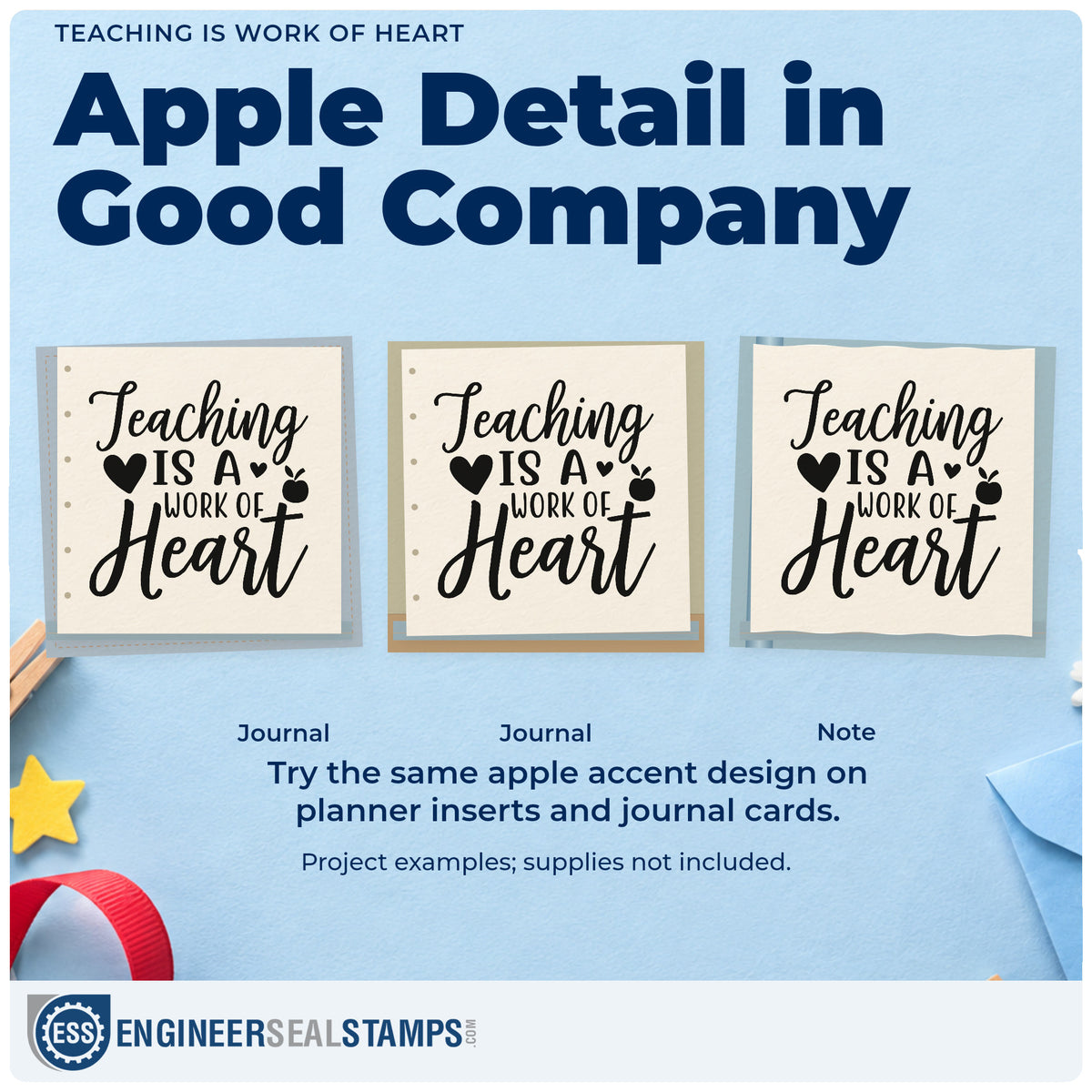 TEACHING IS WORK OF HEART

Apple Detail in Good Company

Teaching IS A WORK OF Heart

Teaching IS A WORK OF Heart

Teaching IS A WORK OF Heart

Journal

Journal

Note

Try the same apple accent design on planner inserts and journal cards.

Project examples; supplies not included.

ESS ENGINEERSEALSTAMPS.COM