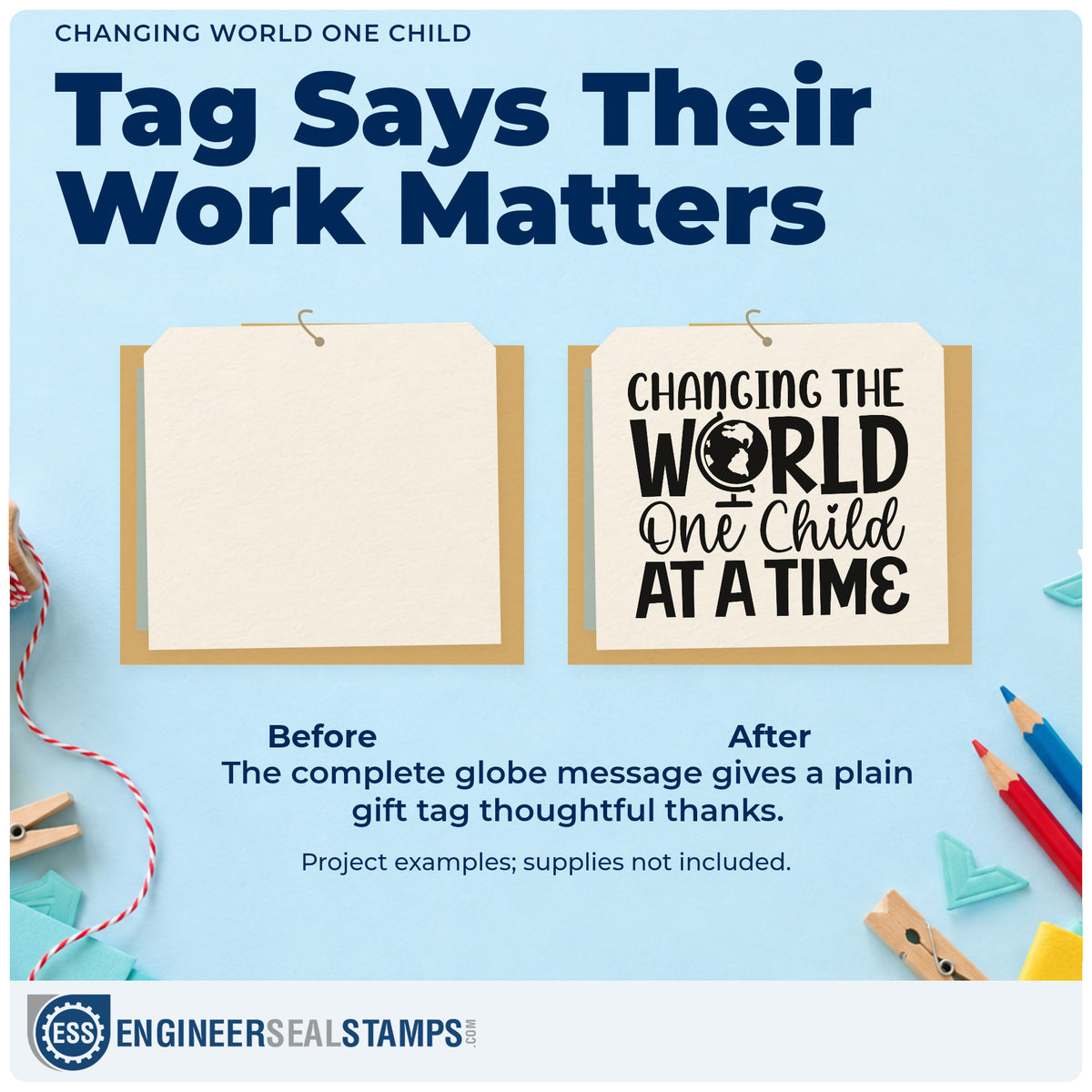 CHANGING WORLD ONE CHILD

Tag Says Their Work Matters

CHANGING THE
WORLD
One Child
AT A TIME

Before

After

The complete globe message gives a plain gift tag thoughtful thanks.

Project examples; supplies not included.

ESS ENGINEERSEALSTAMPS.COM