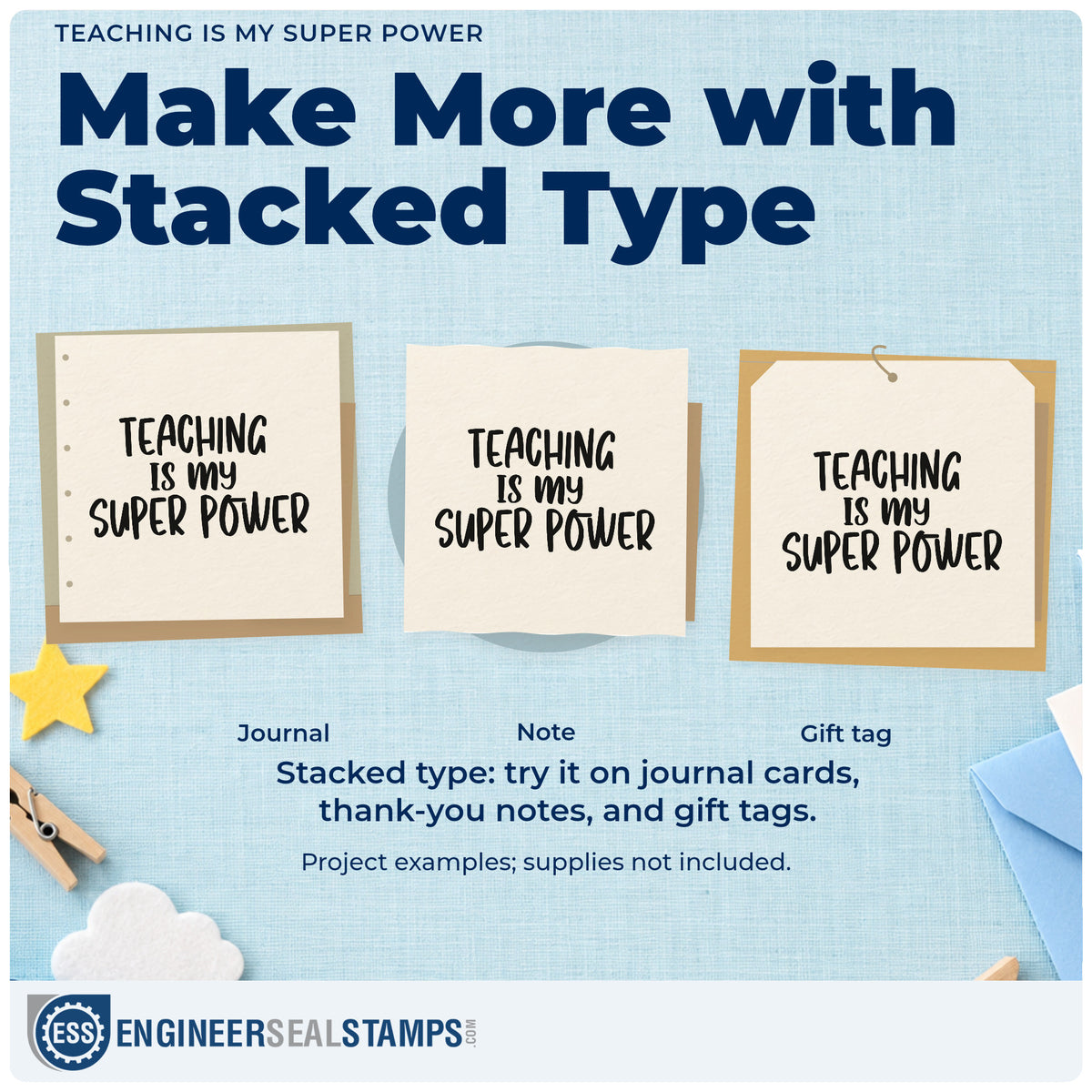 TEACHING IS MY SUPER POWER

Make More with Stacked Type

TEACHING
IS MY
SUPER POWER

TEACHING
IS MY
SUPER POWER

TEACHING
IS MY
SUPER POWER

Journal

Note

Gift tag

Stacked type: try it on journal cards, thank-you notes, and gift tags.

Project examples; supplies not included.

ESS ENGINEERSEALSTAMPS.COM