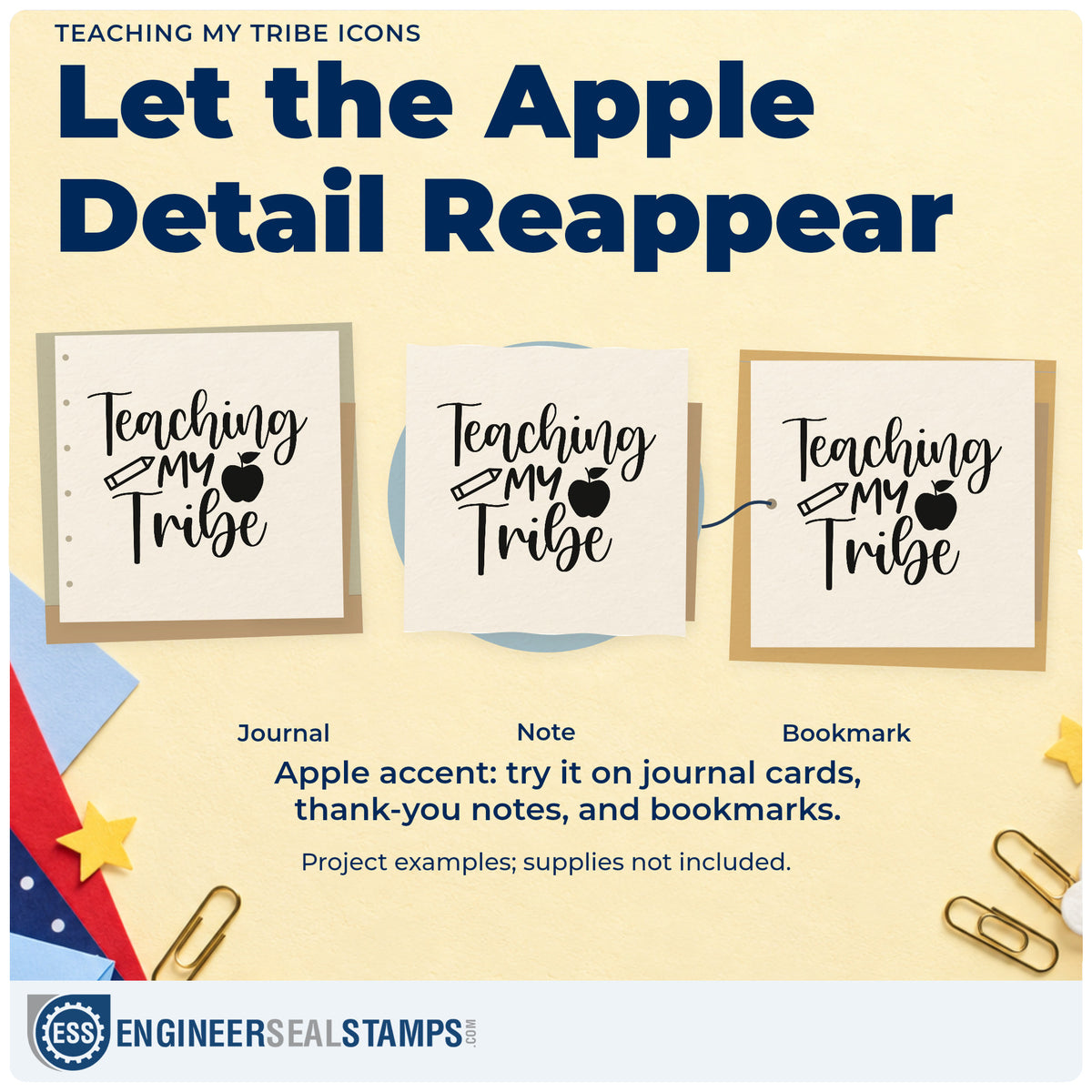 TEACHING MY TRIBE ICONS

Let the Apple Detail Reappear

Teaching MY Tribe

Teaching MY Tribe

Teaching MY Tribe

Journal

Note

Bookmark

Apple accent: try it on journal cards, thank-you notes, and bookmarks.

Project examples; supplies not included.

ESS ENGINEERSEALSTAMPS.COM