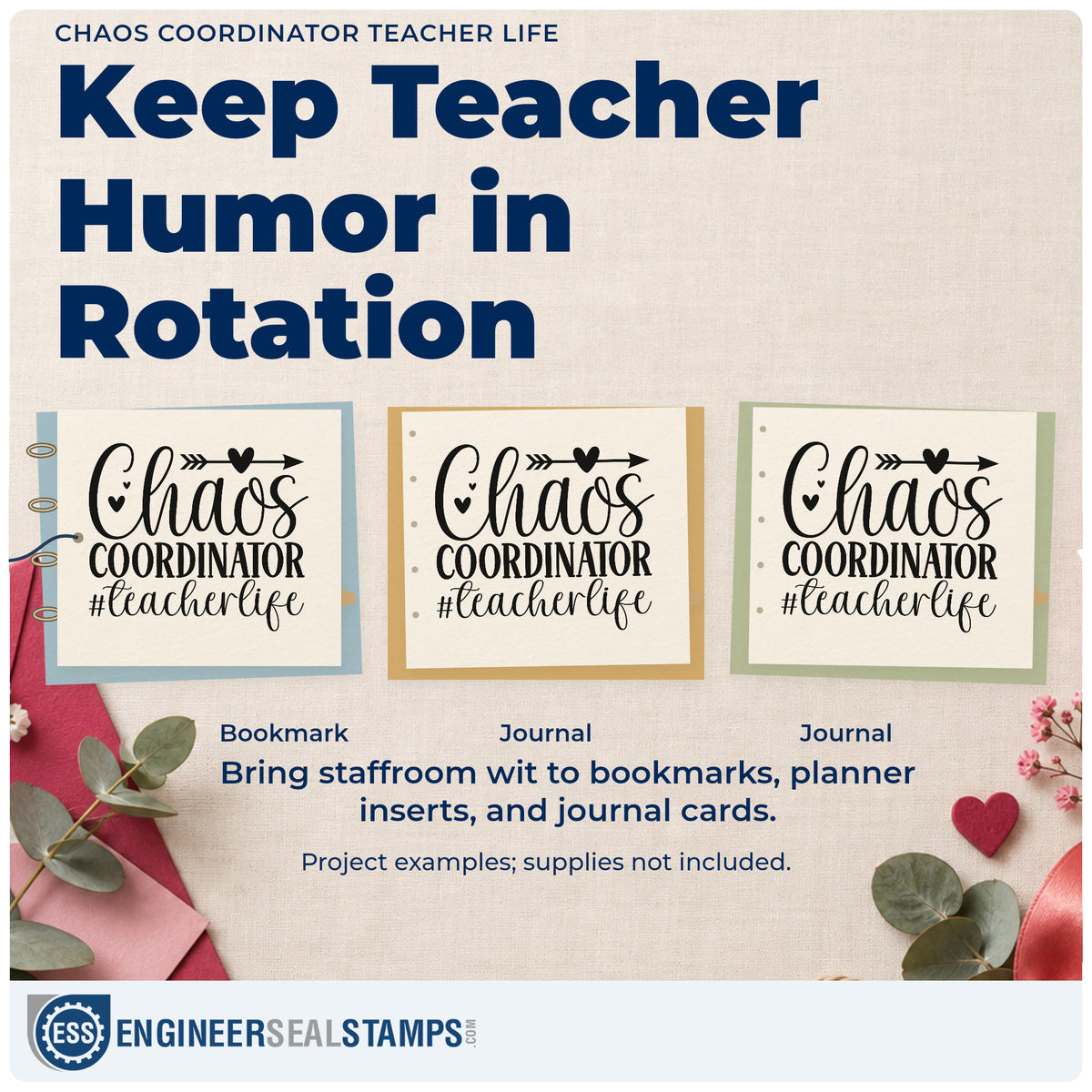 CHAOS COORDINATOR TEACHER LIFE

Keep Teacher Humor in Rotation

Chaos COORDINATOR #teacherlife

Chaos COORDINATOR #teacherlife

Chaos COORDINATOR #teacherlife

Bookmark

Journal

Journal

Bring staffroom wit to bookmarks, planner inserts, and journal cards.

Project examples; supplies not included.

ESS ENGINEERSEALSTAMPS.COM