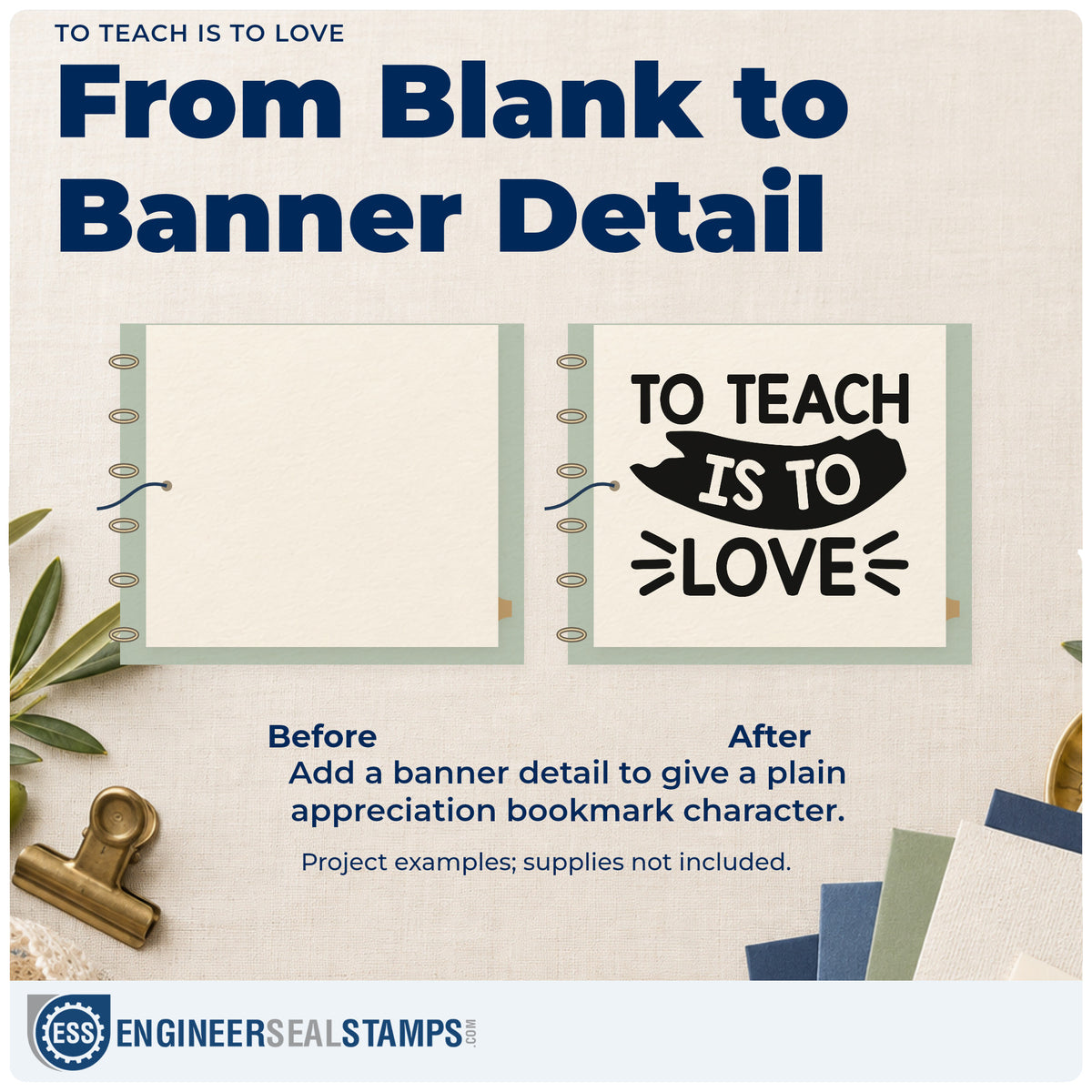 TO TEACH IS TO LOVE

From Blank to Banner Detail

TO TEACH IS TO LOVE

Before

After

Add a banner detail to give a plain appreciation bookmark character.

Project examples; supplies not included.

ESS ENGINEERSEALSTAMPS.COM