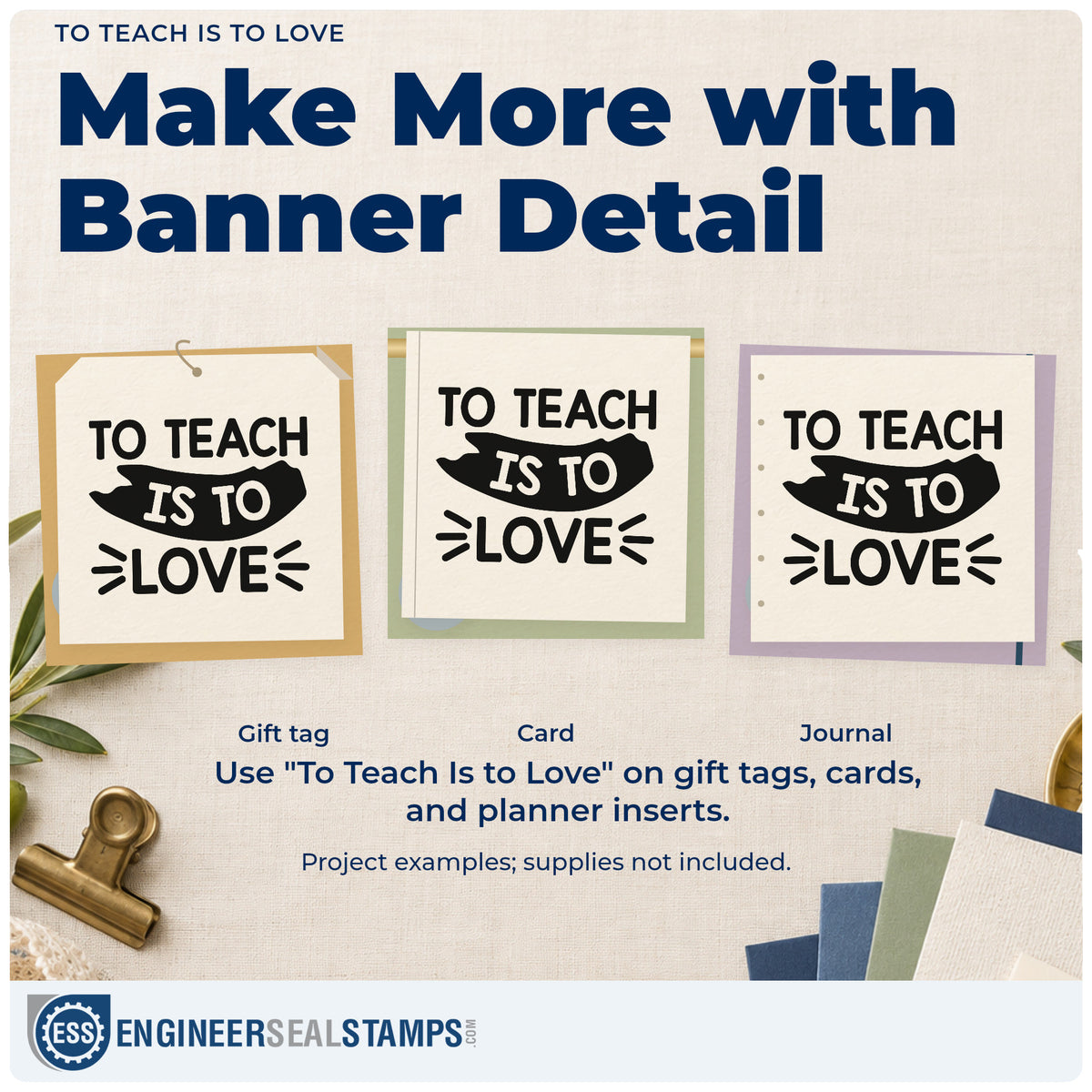 TO TEACH IS TO LOVE

Make More with Banner Detail

TO TEACH IS TO LOVE

TO TEACH IS TO LOVE

TO TEACH IS TO LOVE

Gift tag

Card

Journal

Use "To Teach Is to Love" on gift tags, cards, and planner inserts.

Project examples; supplies not included.

ESS ENGINEERSEALSTAMPS.COM