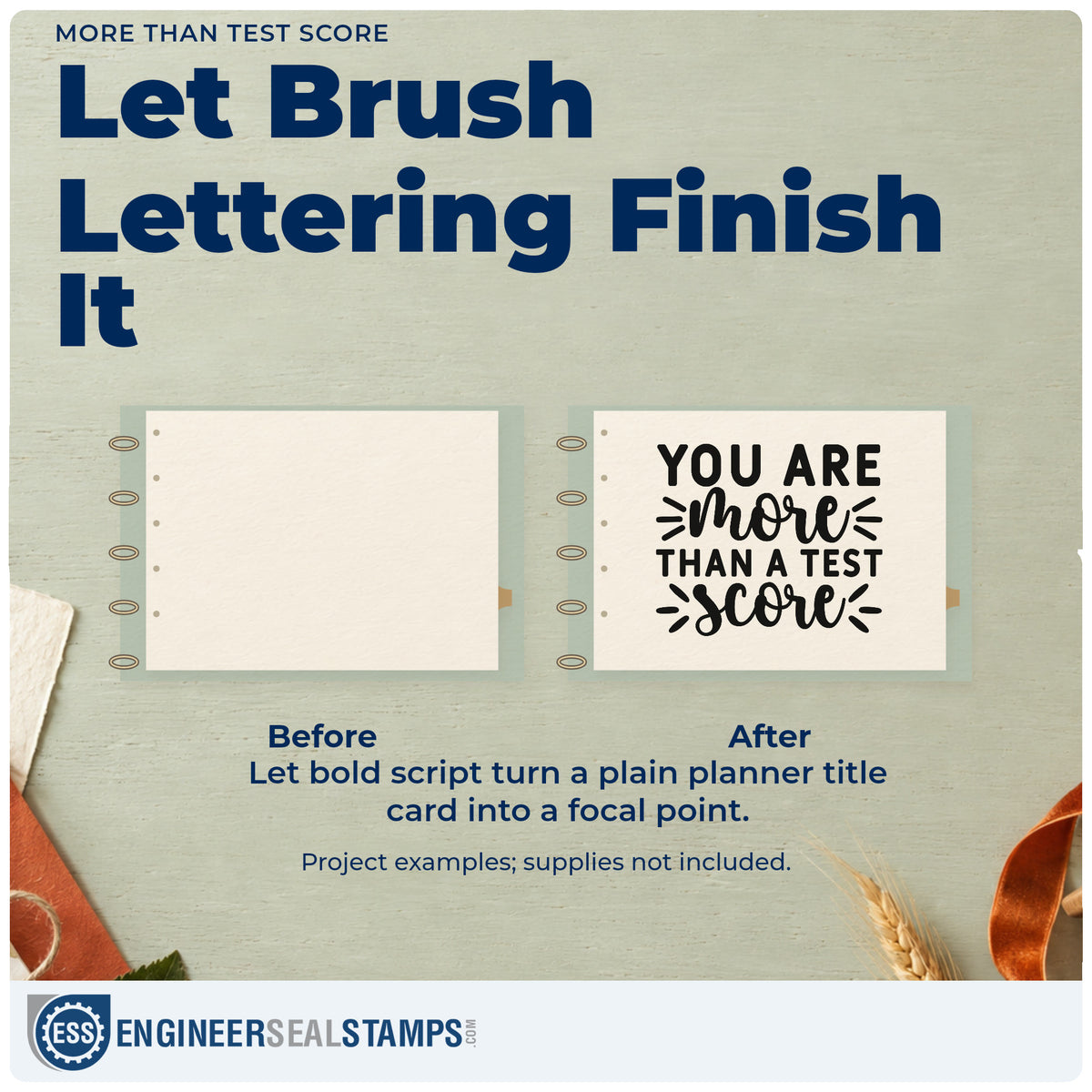 MORE THAN TEST SCORE

Let Brush Lettering Finish It

YOU ARE more THAN A TEST score

Before

After

Let bold script turn a plain planner title card into a focal point.

Project examples; supplies not included.

ESS ENGINEERSEALSTAMPS.COM