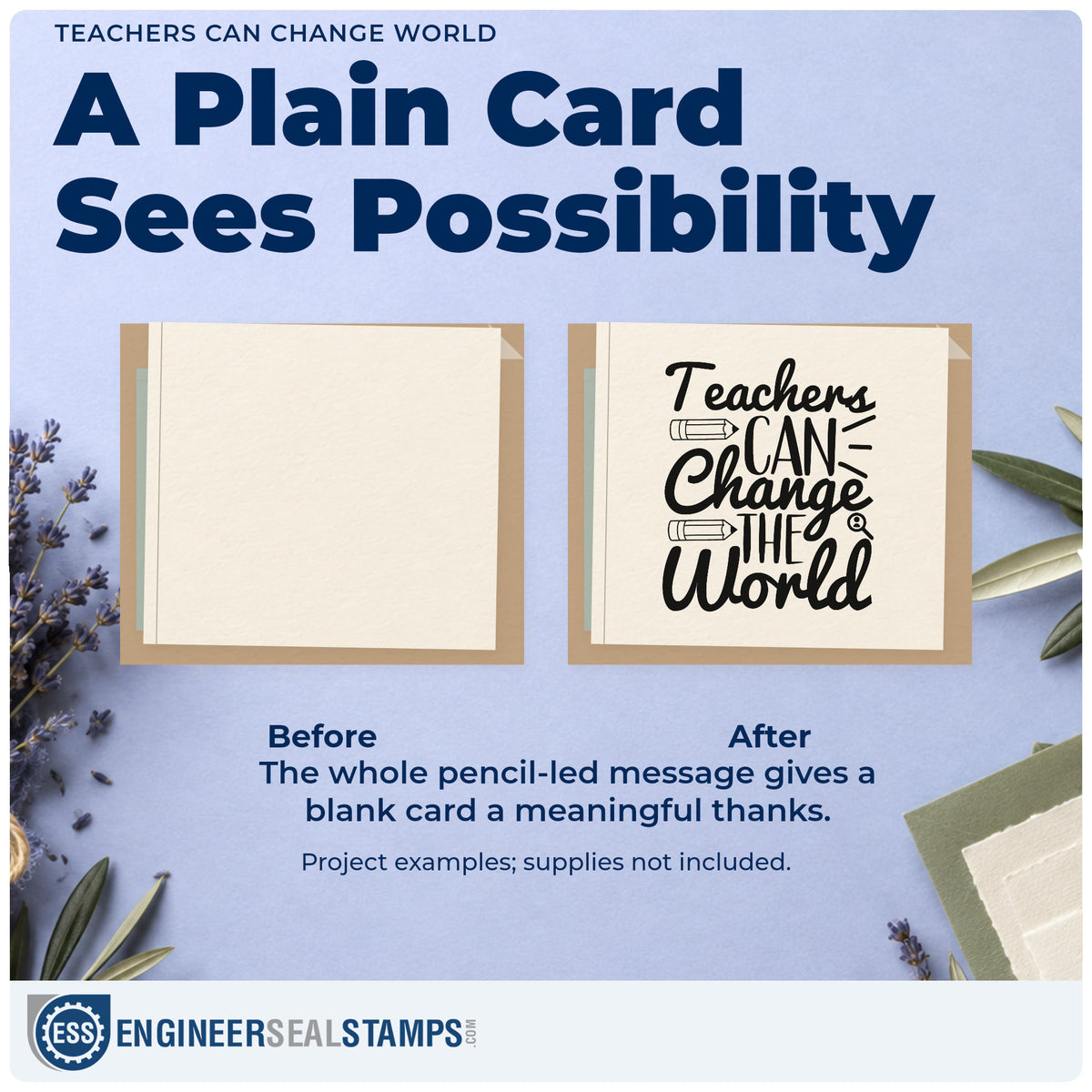 TEACHERS CAN CHANGE WORLD

A Plain Card Sees Possibility

Teachers CAN Change THE World

Before

After

The whole pencil-led message gives a blank card a meaningful thanks.

Project examples; supplies not included.

ESS ENGINEERSEALSTAMPS.COM