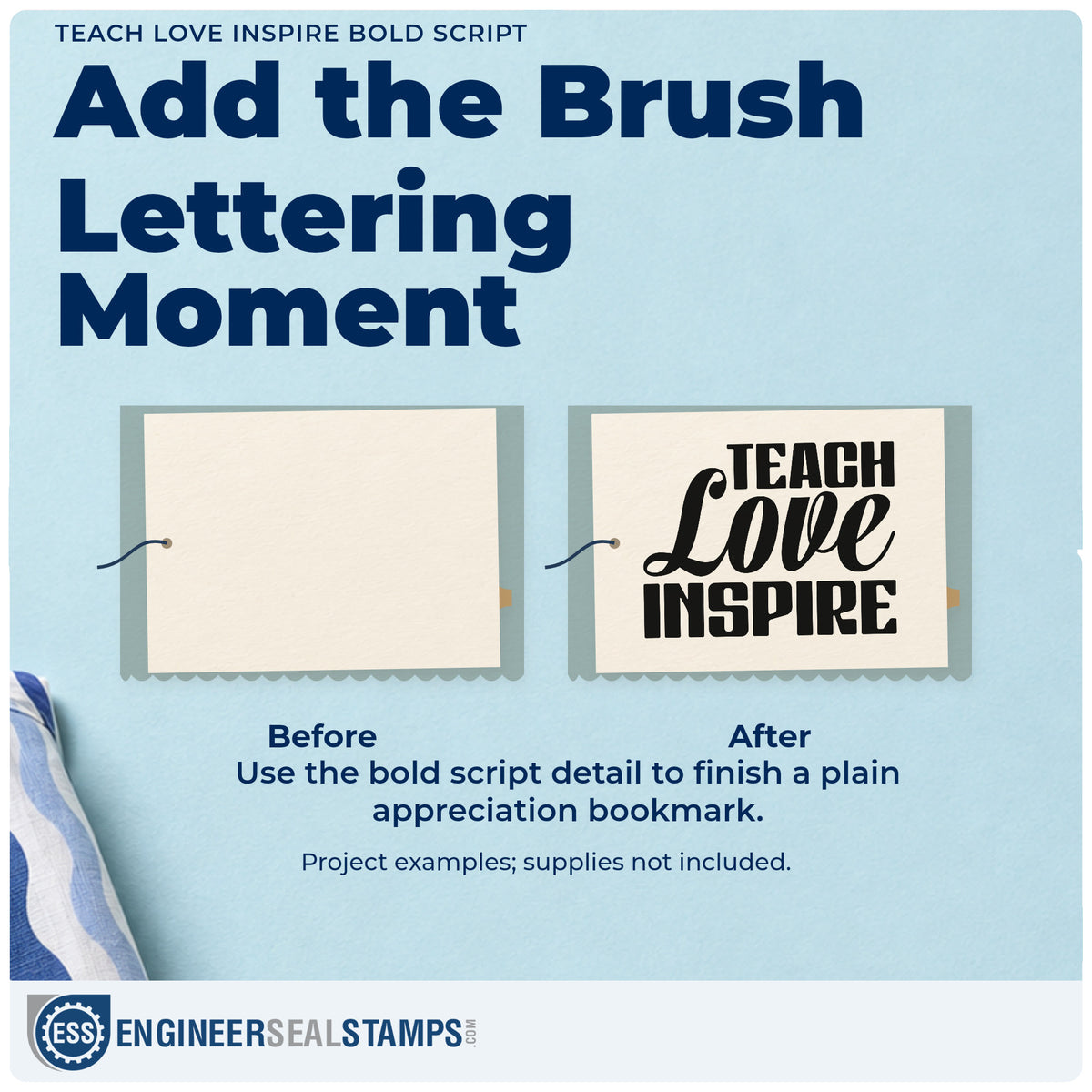 TEACH LOVE INSPIRE BOLD SCRIPT

Add the Brush Lettering Moment

TEACH
Love
INSPIRE

Before

After

Use the bold script detail to finish a plain appreciation bookmark.

Project examples; supplies not included.

ESS ENGINEERSEALSTAMPS.COM