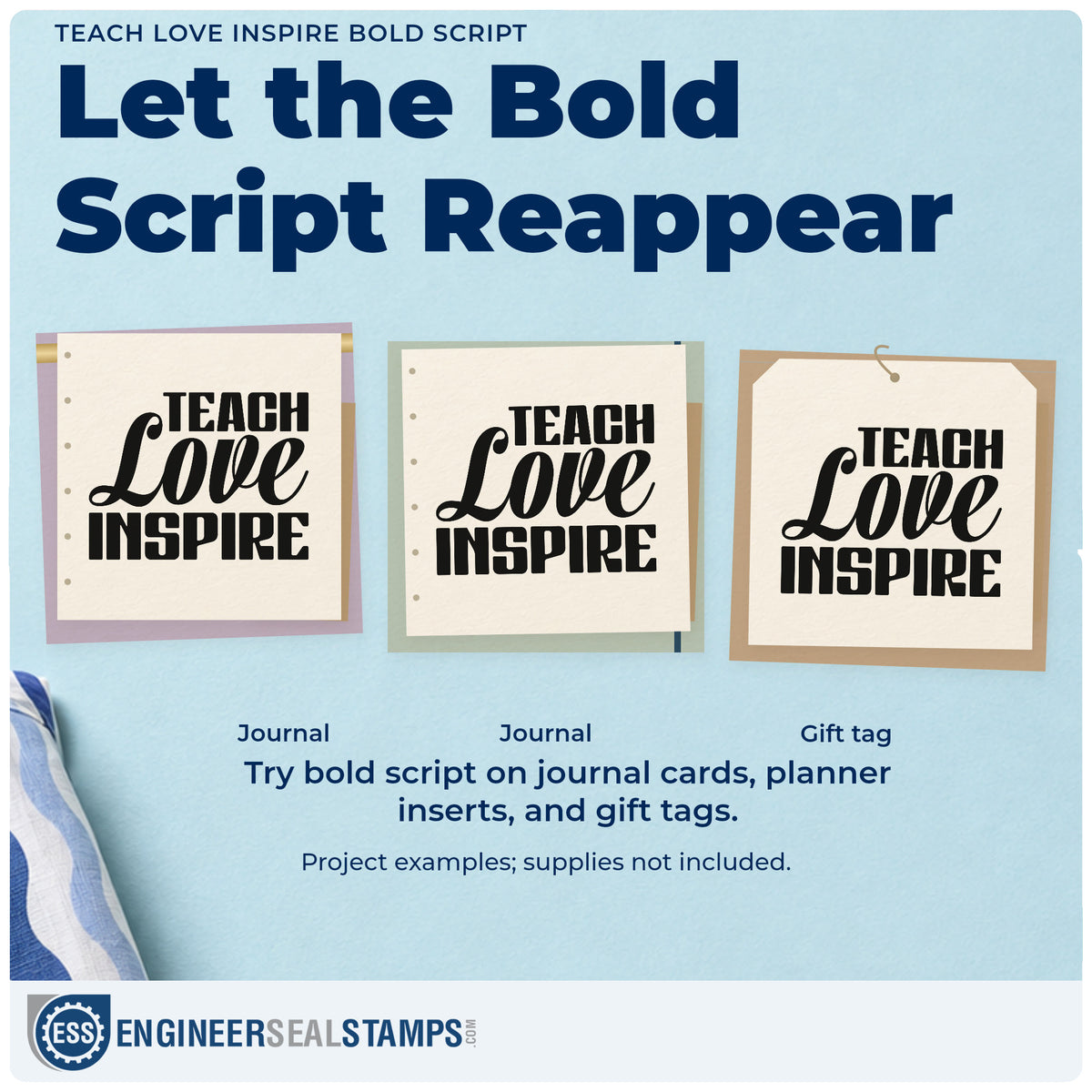 TEACH LOVE INSPIRE BOLD SCRIPT

Let the Bold Script Reappear

TEACH Love INSPIRE

TEACH Love INSPIRE

TEACH Love INSPIRE

Journal

Journal

Gift tag

Try bold script on journal cards, planner inserts, and gift tags.

Project examples; supplies not included.

ESS ENGINEERSEALSTAMPS.COM