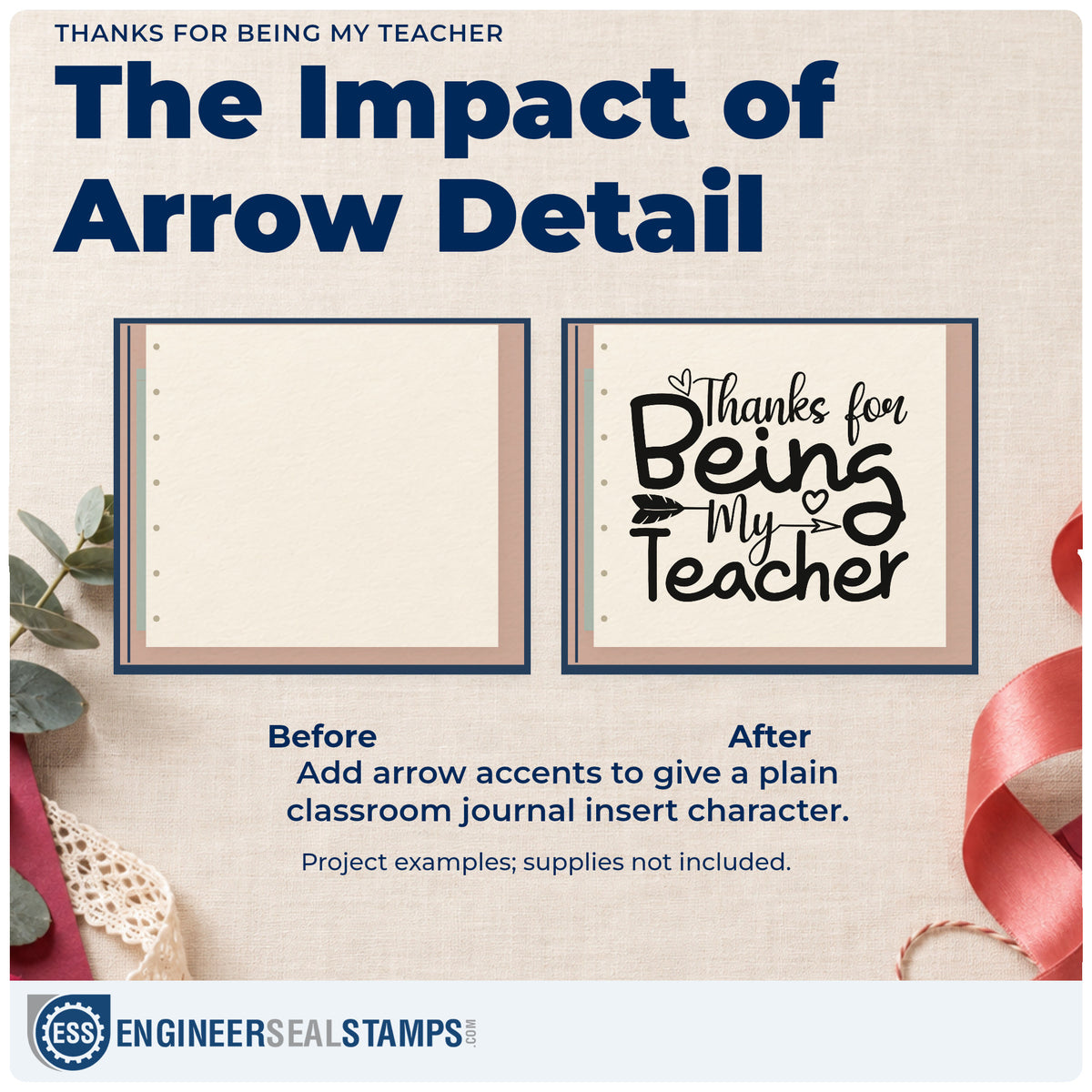 THANKS FOR BEING MY TEACHER

The Impact of Arrow Detail

Thanks for Being My Teacher

Before

After

Add arrow accents to give a plain classroom journal insert character.

Project examples; supplies not included.

ESS ENGINEERSEALSTAMPS.COM