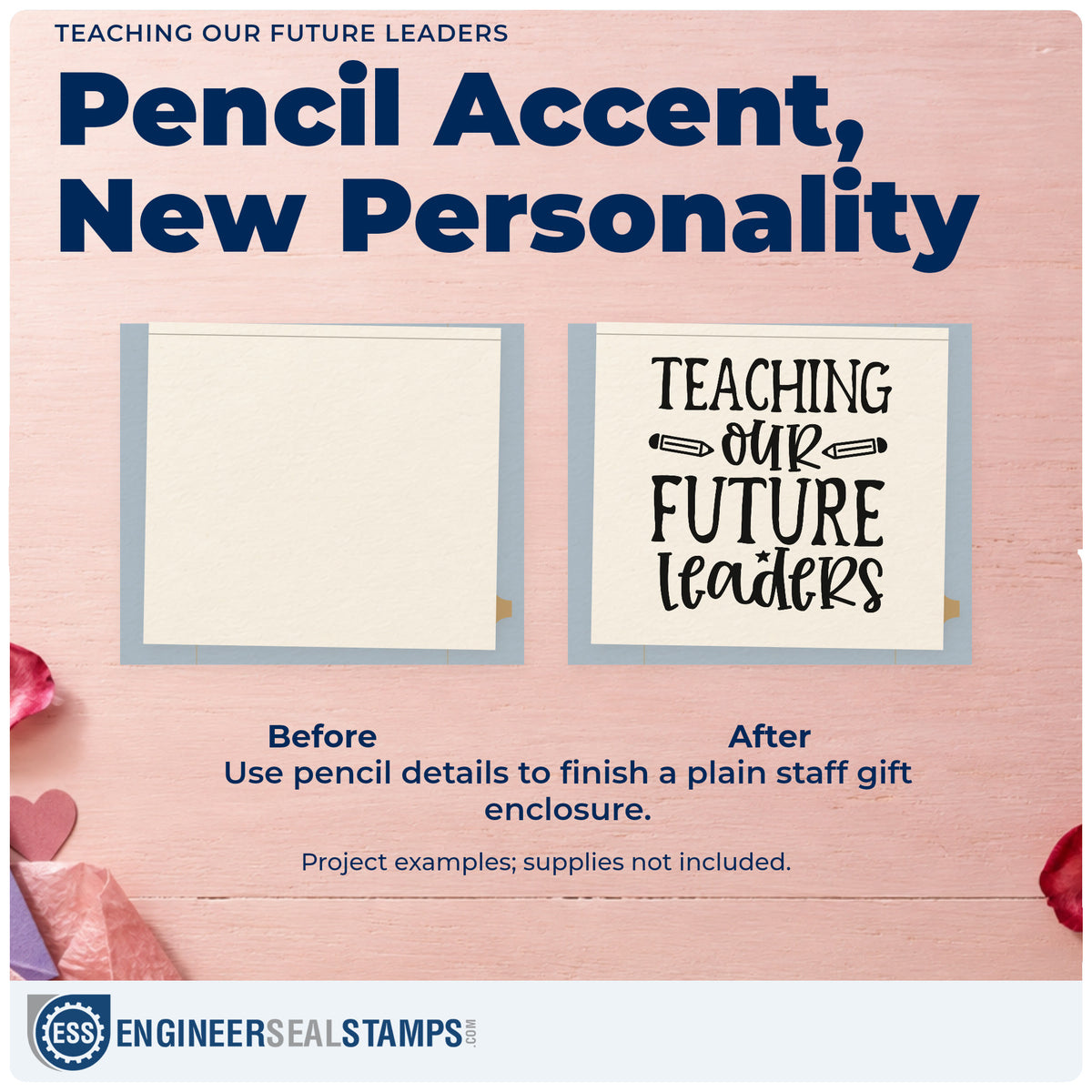 TEACHING OUR FUTURE LEADERS

Pencil Accent,
New Personality

TEACHING
OUR
FUTURE
leaders

Before

After

Use pencil details to finish a plain staff gift enclosure.

Project examples; supplies not included.

ESS

ENGINEERSEALSTAMPS.COM