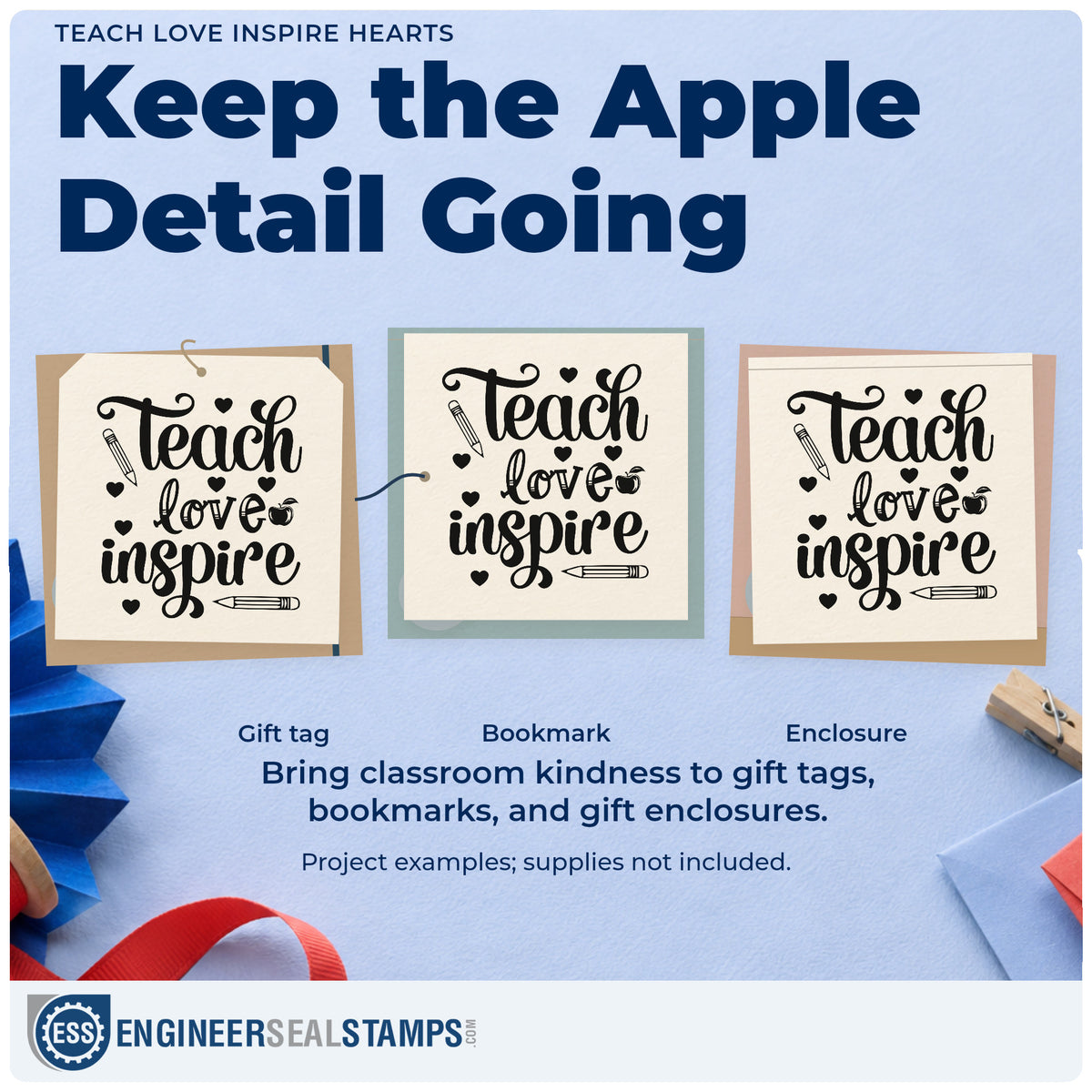 TEACH LOVE INSPIRE HEARTS

Keep the Apple Detail Going

Teach love inspire

Teach love inspire

Teach love inspire

Gift tag

Bookmark

Enclosure

Bring classroom kindness to gift tags, bookmarks, and gift enclosures.

Project examples; supplies not included.

ESS ENGINEERSEALSTAMPS.COM