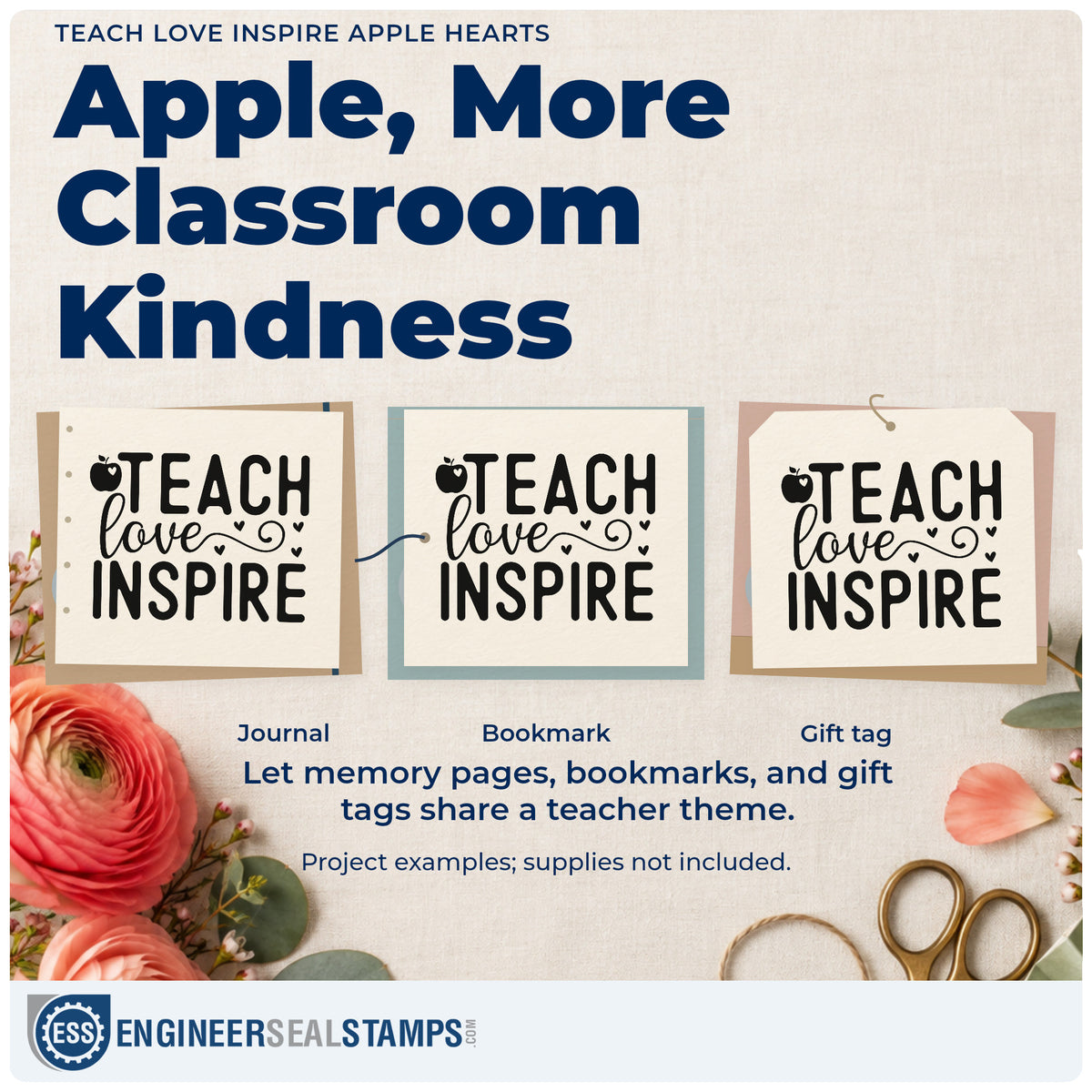 TEACH LOVE INSPIRE APPLE HEARTS

Apple, More Classroom Kindness

TEACH love INSPIRE

TEACH love INSPIRE

TEACH love INSPIRE

Journal

Bookmark

Gift tag

Let memory pages, bookmarks, and gift tags share a teacher theme.

Project examples; supplies not included.

ESS ENGINEERSEALSTAMPS.COM