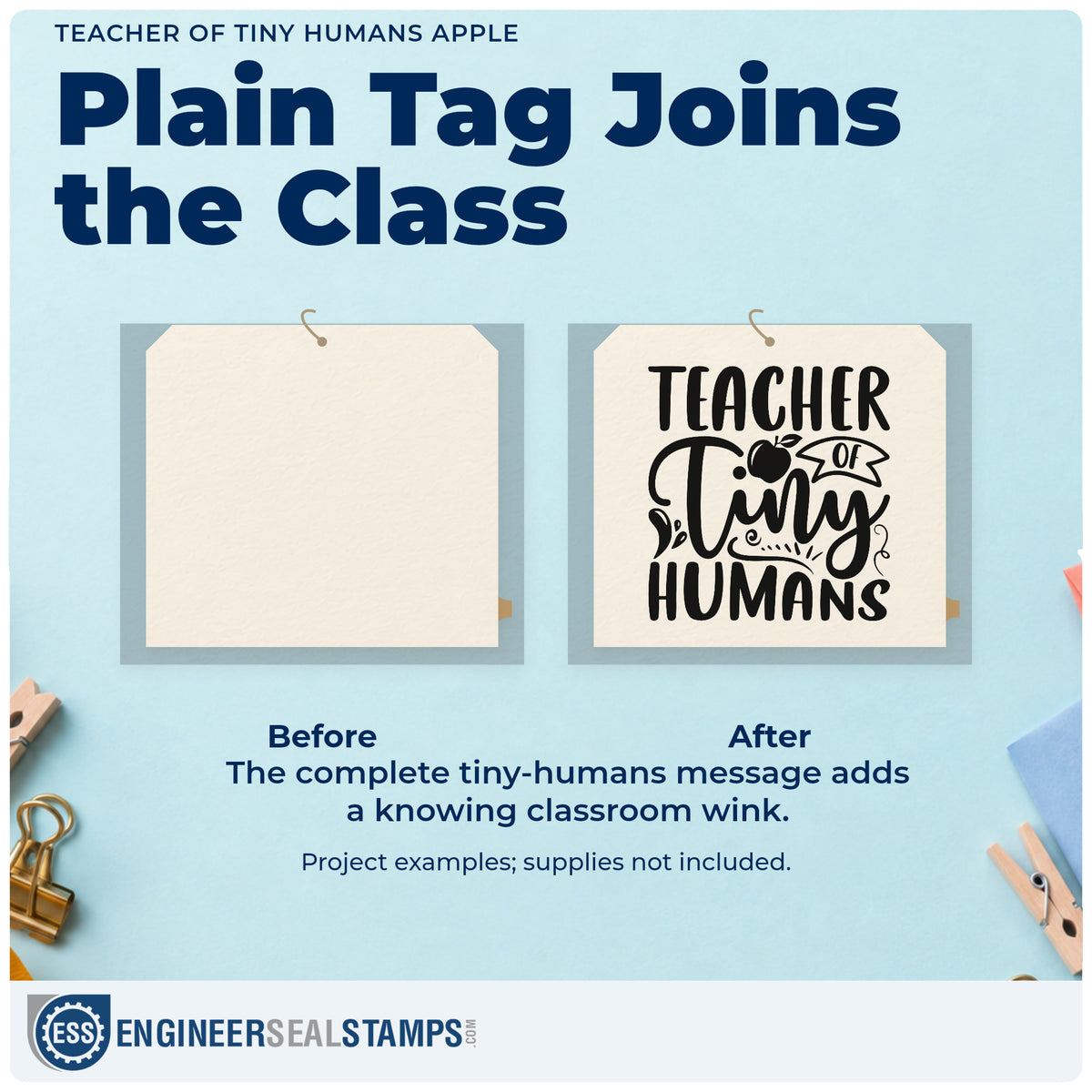 TEACHER OF TINY HUMANS APPLE

Plain Tag Joins the Class

TEACHER
OF
Tiny
HUMANS

Before

After

The complete tiny-humans message adds a knowing classroom wink.

Project examples; supplies not included.

ESS ENGINEERSEALSTAMPS.COM