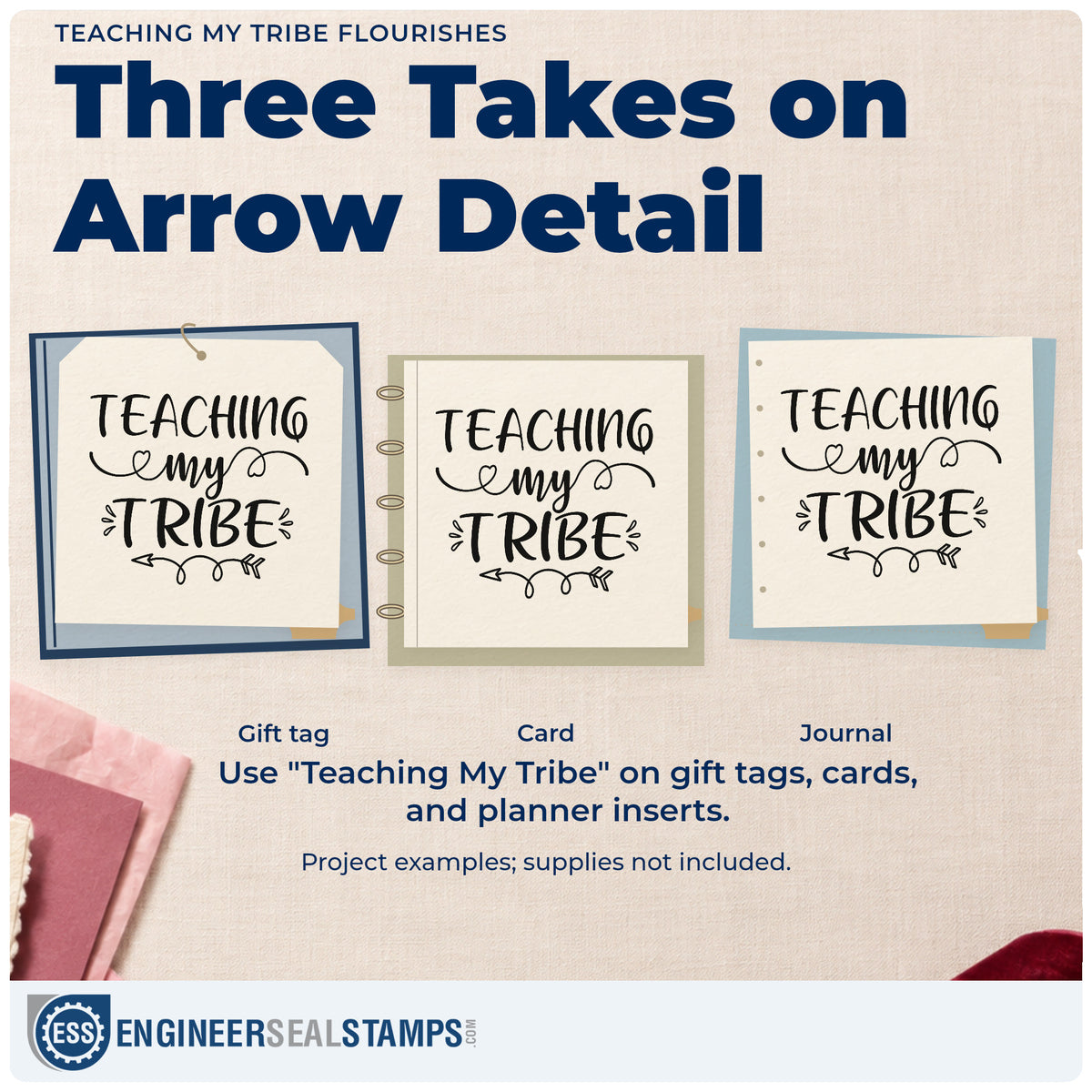 TEACHING MY TRIBE FLOURISHES

Three Takes on Arrow Detail

TEACHING my TRIBE

TEACHING my TRIBE

TEACHING my TRIBE

Gift tag

Card

Journal

Use "Teaching My Tribe" on gift tags, cards, and planner inserts.

Project examples; supplies not included.

ESS ENGINEERSEALSTAMPS.COM