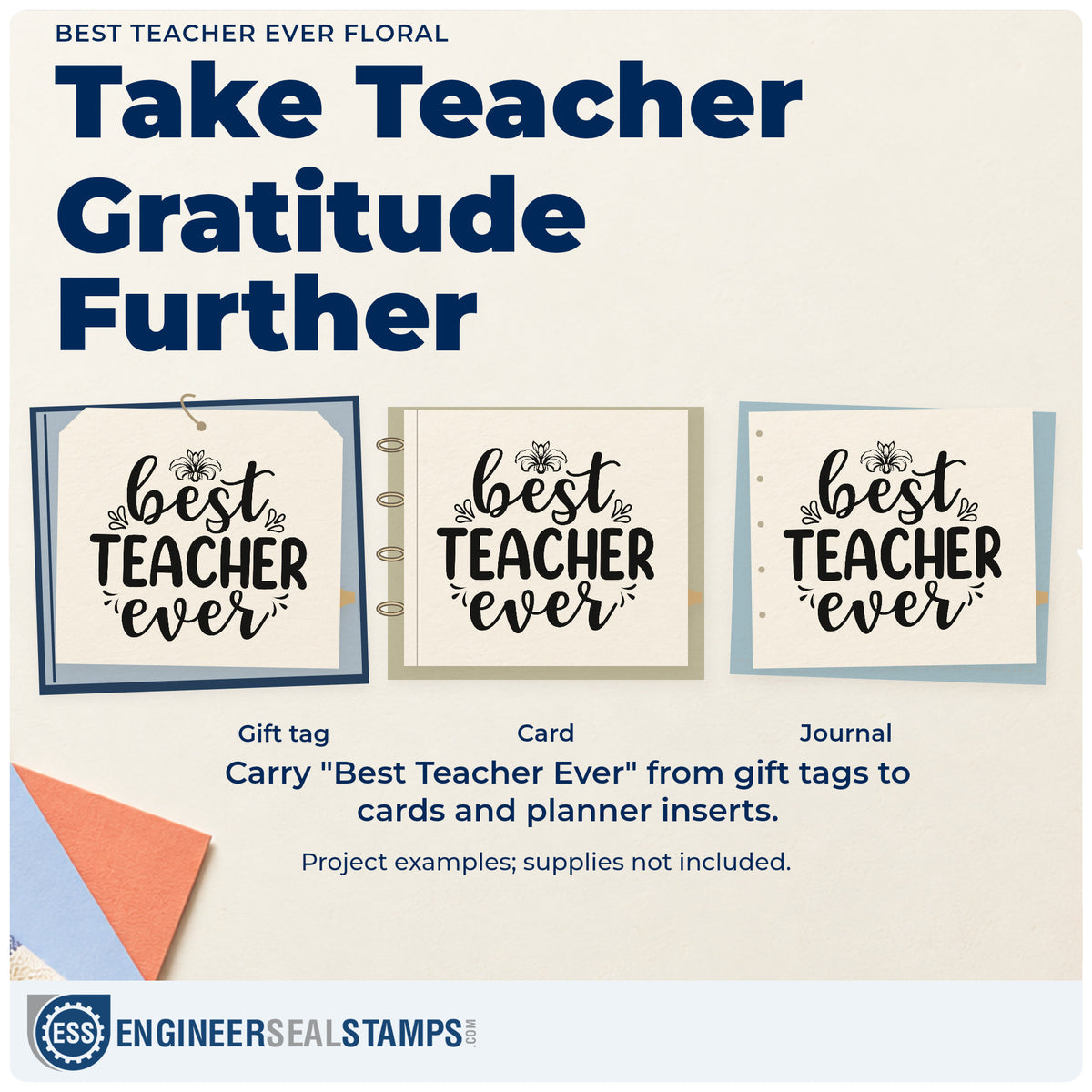 BEST TEACHER EVER FLORAL

Take Teacher Gratitude Further

best
TEACHER
ever

best
TEACHER
ever

best
TEACHER
ever

Gift tag

Card

Journal

Carry "Best Teacher Ever" from gift tags to cards and planner inserts.

Project examples; supplies not included.

ESS

ENGINEERSEALSTAMPS.COM