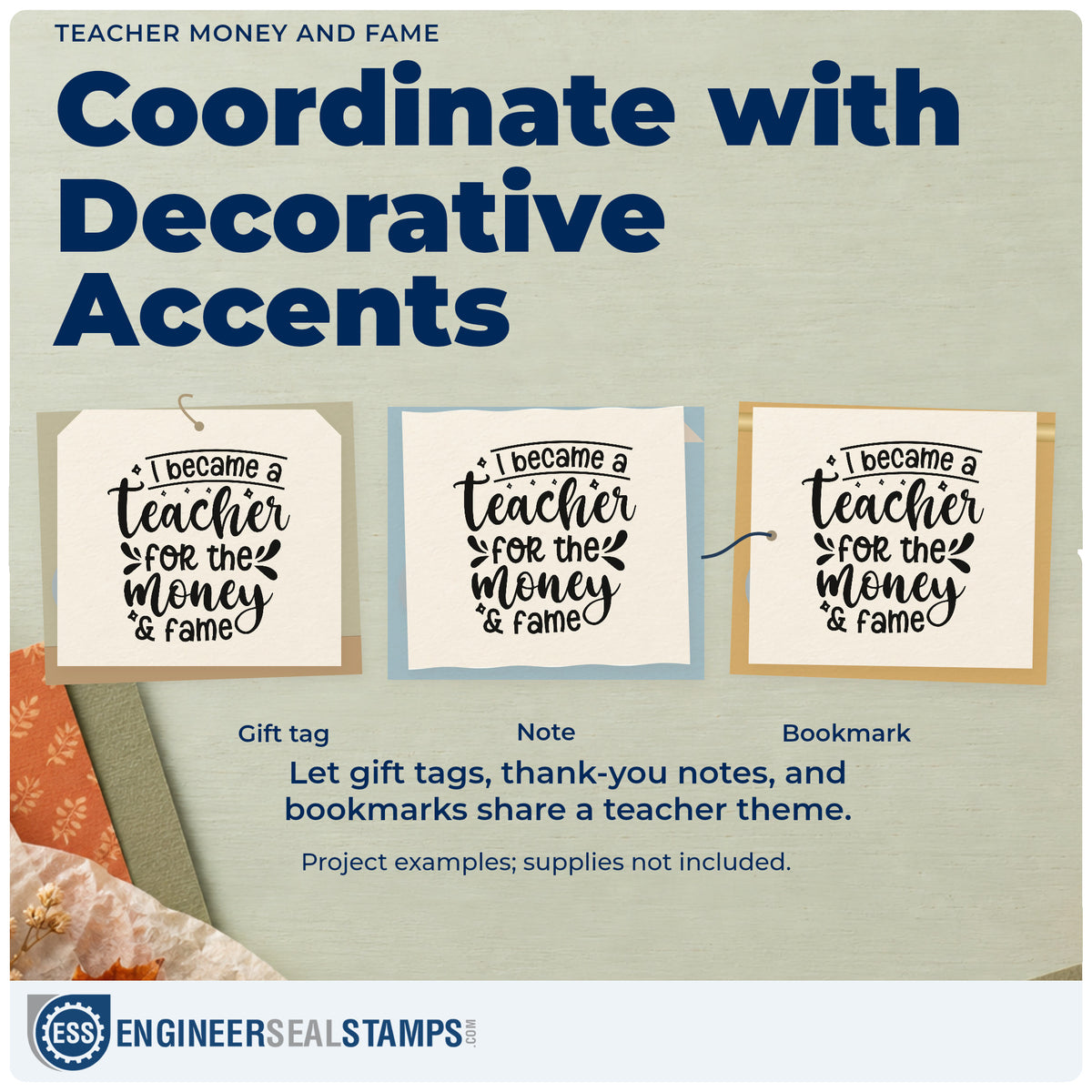 TEACHER MONEY AND FAME

Coordinate with Decorative Accents

I became a teacher for the money & fame

I became a teacher for the money & fame

I became a teacher for the money & fame

Gift tag

Note

Bookmark

Let gift tags, thank-you notes, and bookmarks share a teacher theme.

Project examples; supplies not included.

ESS ENGINEERSEALSTAMPS.COM