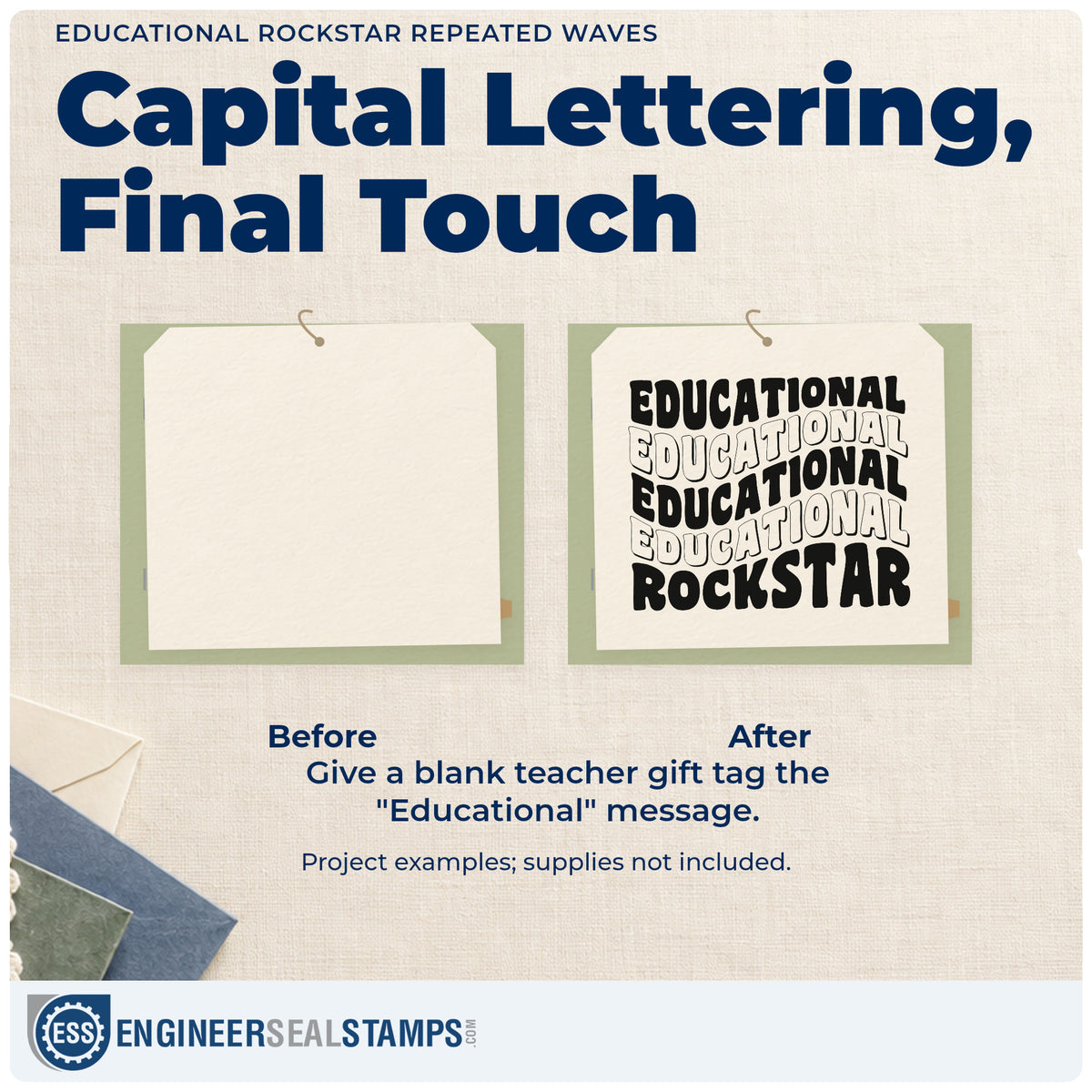 EDUCATIONAL ROCKSTAR REPEATED WAVES

Capital Lettering, Final Touch

EDUCATIONAL
EDUCATIONAL
EDUCATIONAL
EDUCATIONAL
ROCKSTAR

Before

After

Give a blank teacher gift tag the "Educational" message.

Project examples; supplies not included.

ESS ENGINEERSEALSTAMPS.COM