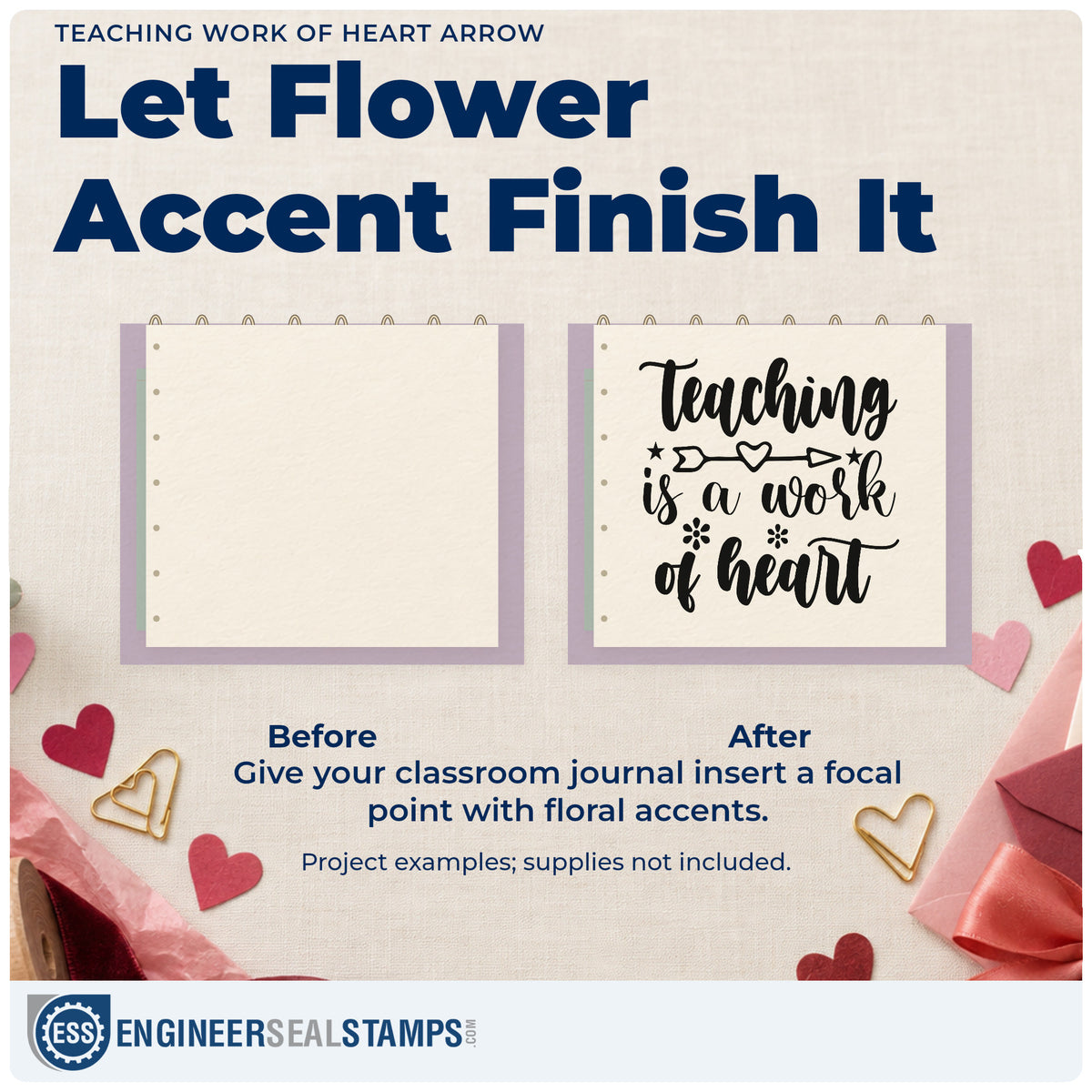 TEACHING WORK OF HEART ARROW

Let Flower Accent Finish It

Teaching is a work of heart

Before

After

Give your classroom journal insert a focal point with floral accents.

Project examples; supplies not included.

ESS ENGINEERSEALSTAMPS.COM