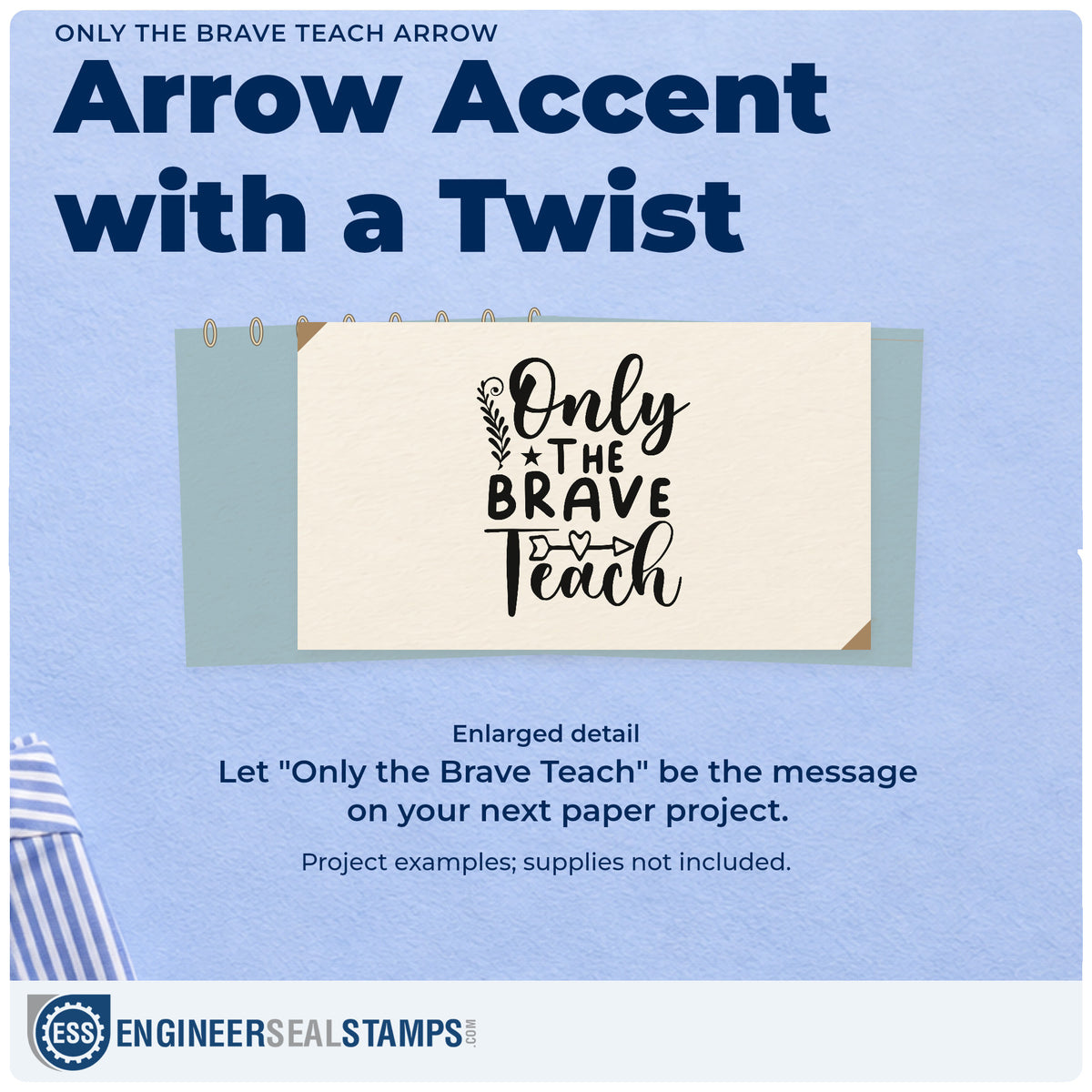 ONLY THE BRAVE TEACH ARROW

Arrow Accent with a Twist

Only THE BRAVE Teach

Enlarged detail

Let "Only the Brave Teach" be the message on your next paper project.

Project examples; supplies not included.

ESS ENGINEERSEALSTAMPS.COM