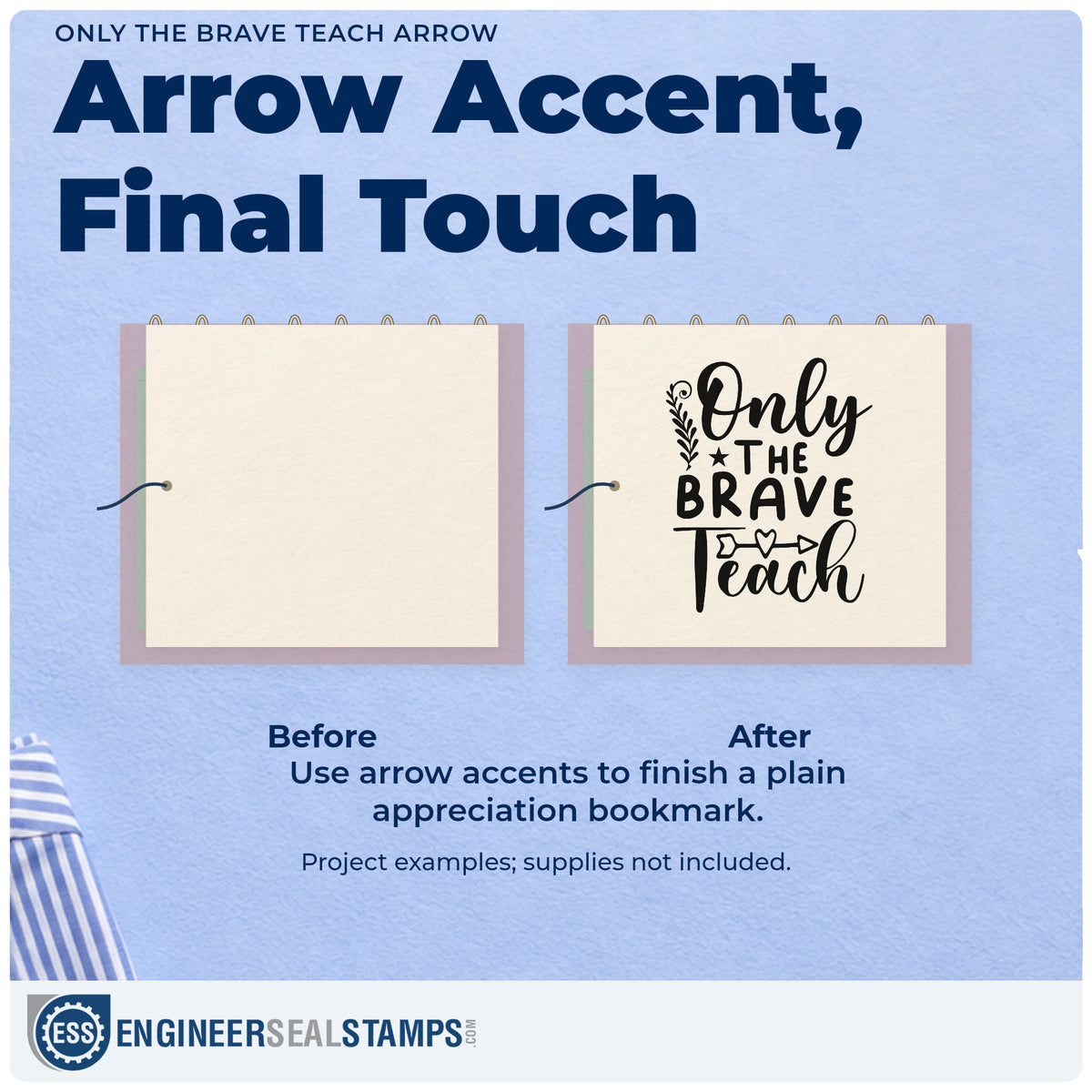 ONLY THE BRAVE TEACH ARROW

Arrow Accent, Final Touch

Only THE BRAVE Teach

Before

After

Use arrow accents to finish a plain appreciation bookmark.

Project examples; supplies not included.

ESS ENGINEERSEALSTAMPS.COM