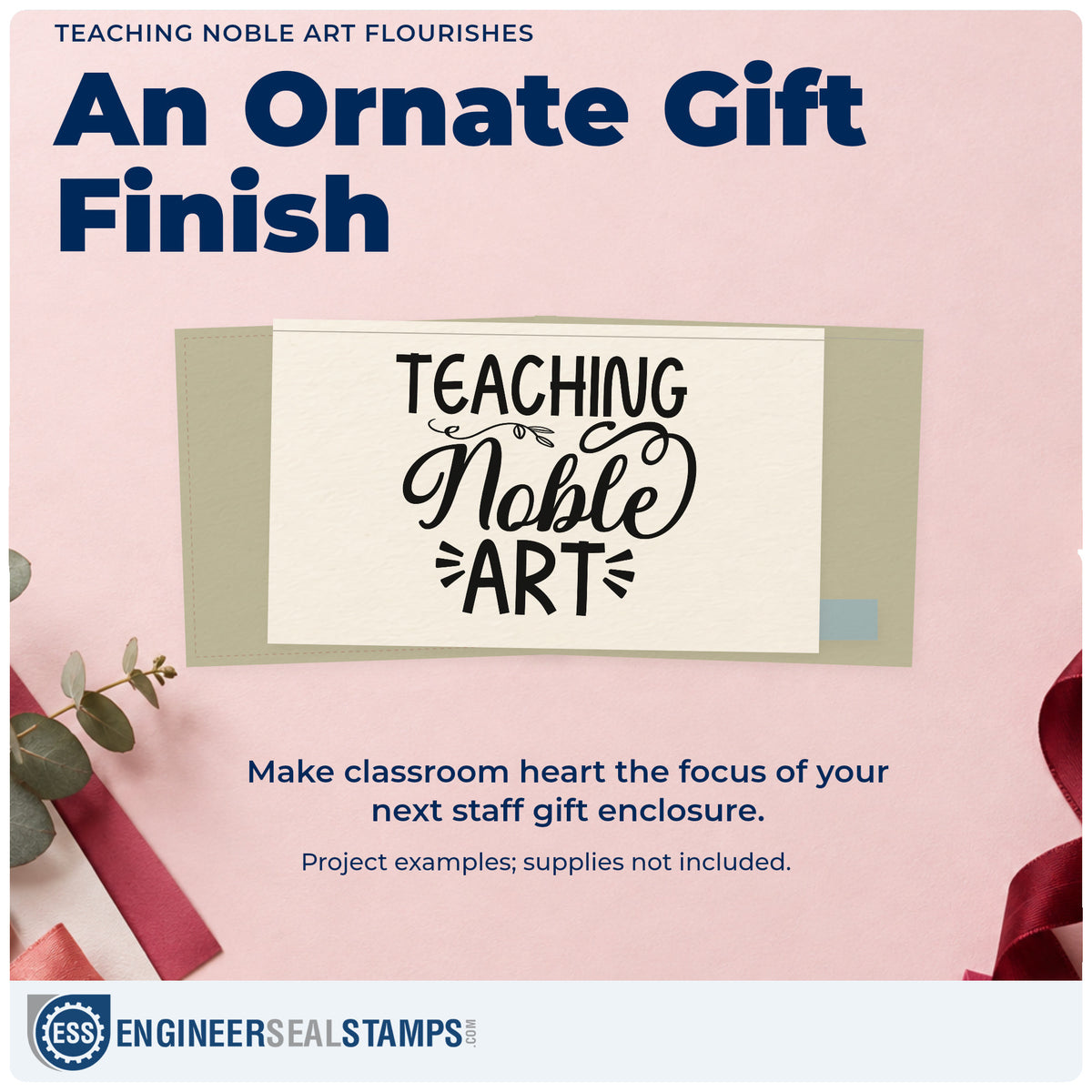 TEACHING NOBLE ART FLOURISHES

An Ornate Gift Finish

TEACHING
Noble
ART

Make classroom heart the focus of your next staff gift enclosure.

Project examples; supplies not included.

ESS ENGINEERSEALSTAMPS.COM