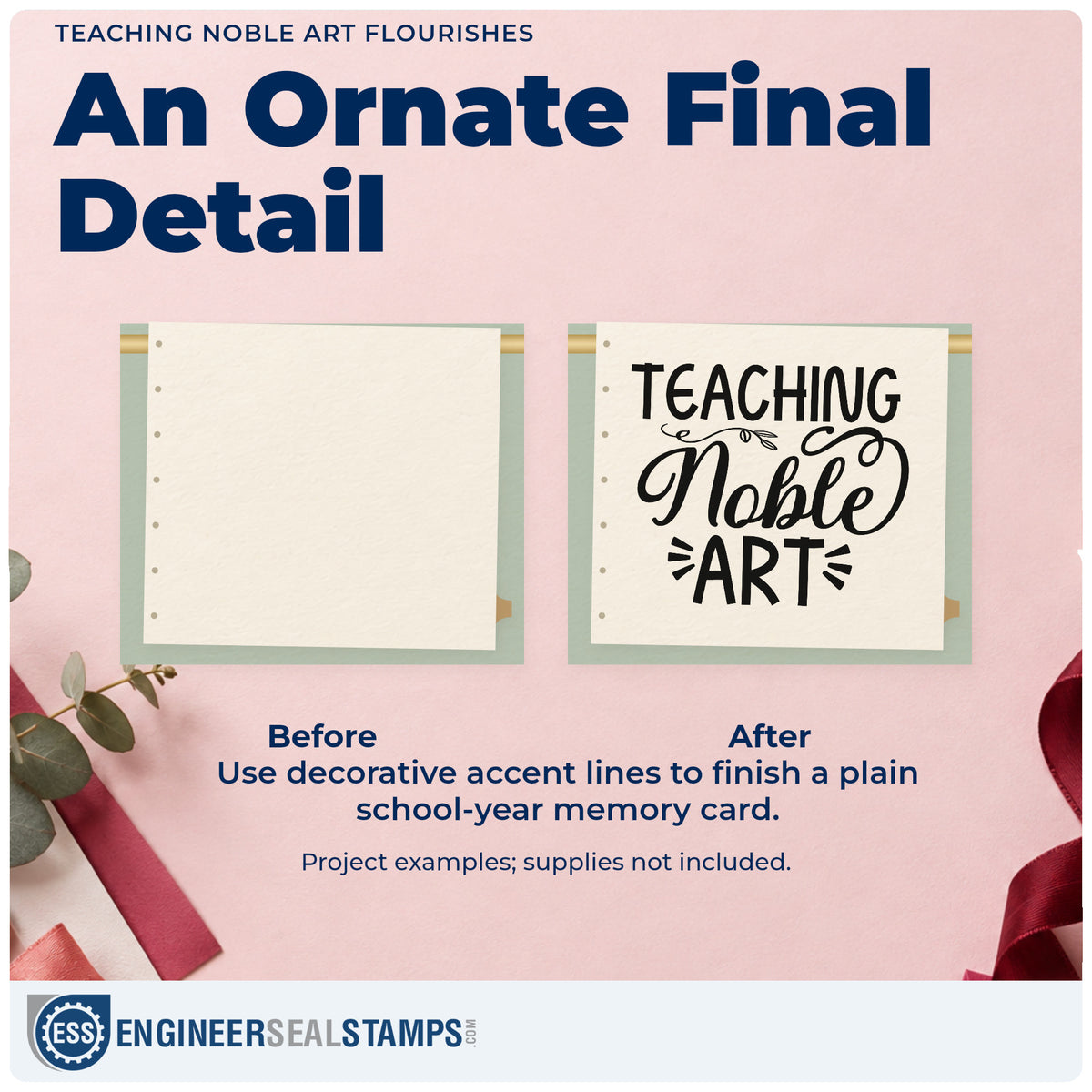 TEACHING NOBLE ART FLOURISHES

An Ornate Final Detail

TEACHING
Noble
ART

Before

After

Use decorative accent lines to finish a plain school-year memory card.

Project examples; supplies not included.

ESS ENGINEERSEALSTAMPS.COM