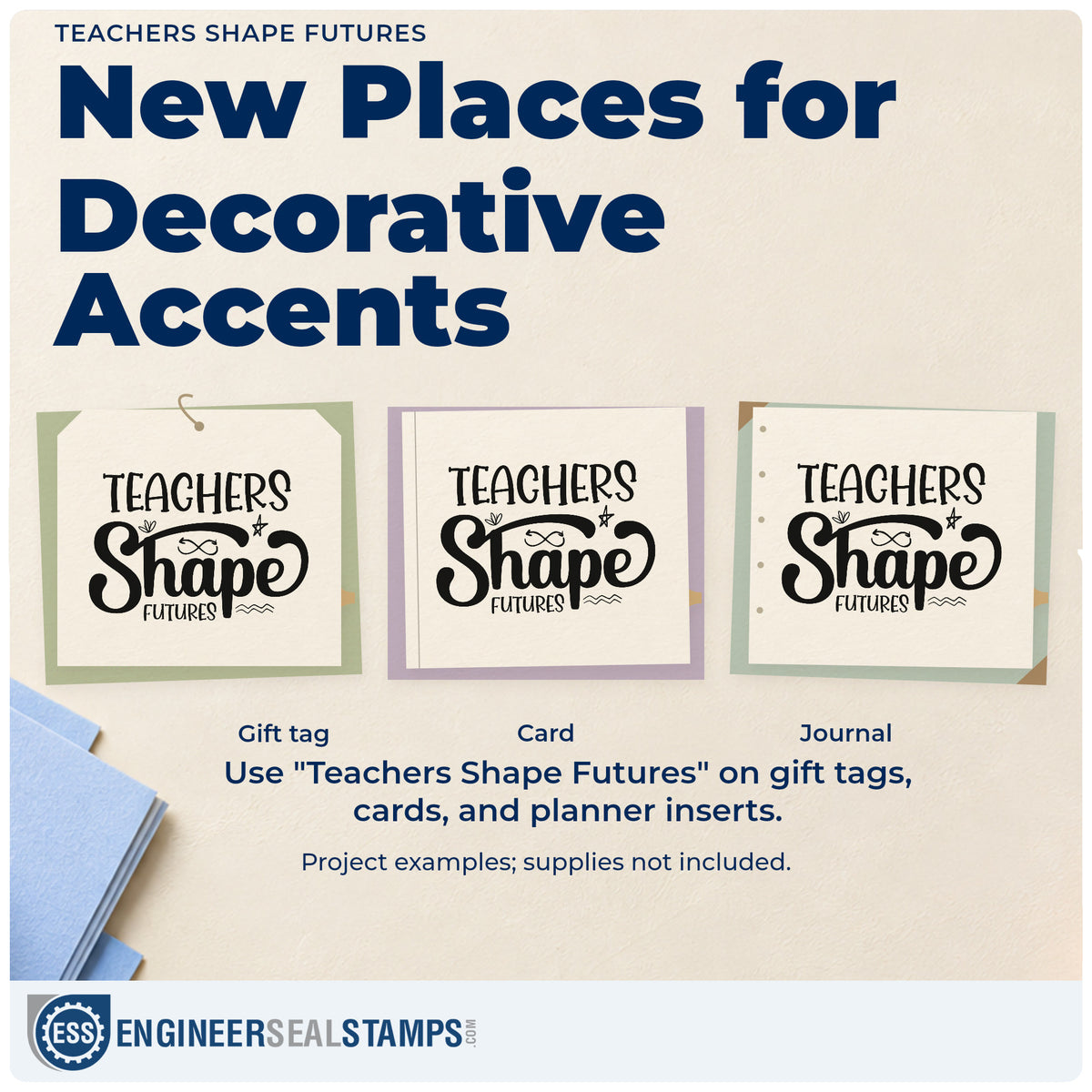 TEACHERS SHAPE FUTURES

New Places for Decorative Accents

TEACHERS Shape FUTURES

TEACHERS Shape FUTURES

TEACHERS Shape FUTURES

Gift tag

Card

Journal

Use "Teachers Shape Futures" on gift tags, cards, and planner inserts.

Project examples; supplies not included.

ESS ENGINEERSEALSTAMPS.COM