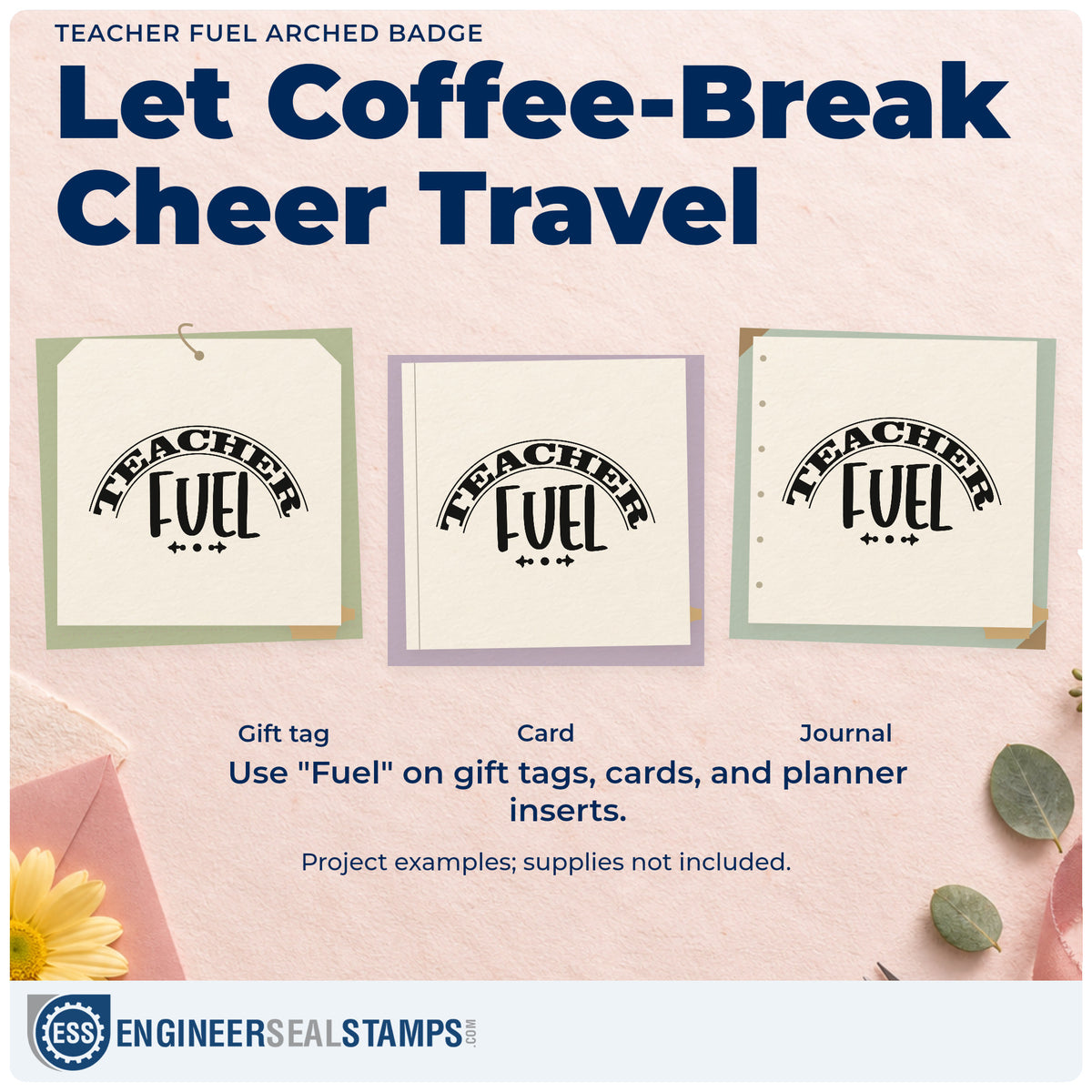 TEACHER FUEL ARCHED BADGE

Let Coffee-Break Cheer Travel

TEACHER
FUEL

TEACHER
FUEL

TEACHER
FUEL

Gift tag

Card

Journal

Use "Fuel" on gift tags, cards, and planner inserts.

Project examples; supplies not included.

ESS

ENGINEERSEALSTAMPS.COM