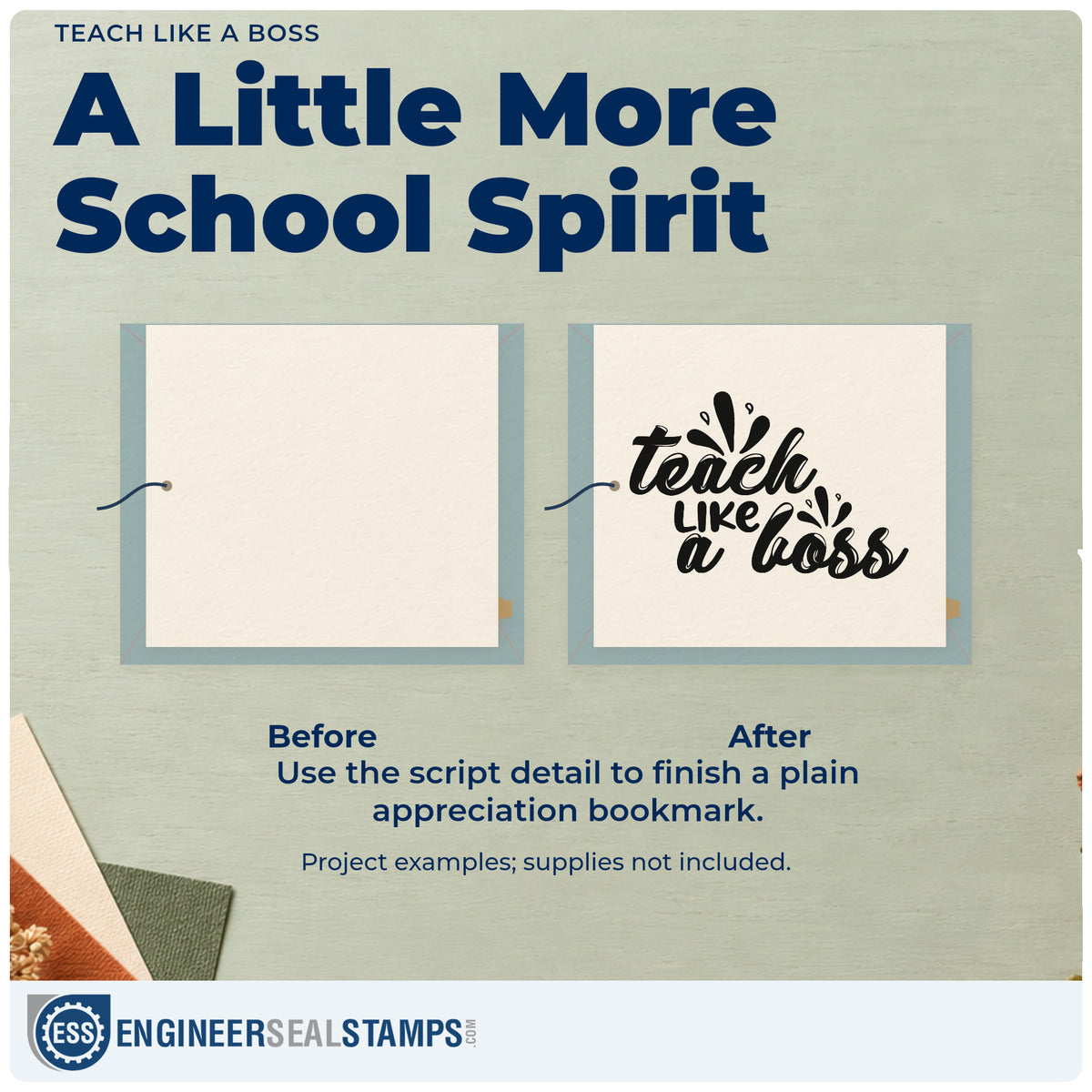 TEACH LIKE A BOSS

A Little More School Spirit

teach LIKE a boss

Before

After

Use the script detail to finish a plain appreciation bookmark.

Project examples; supplies not included.

ESS

ENGINEERSEALSTAMPS.COM