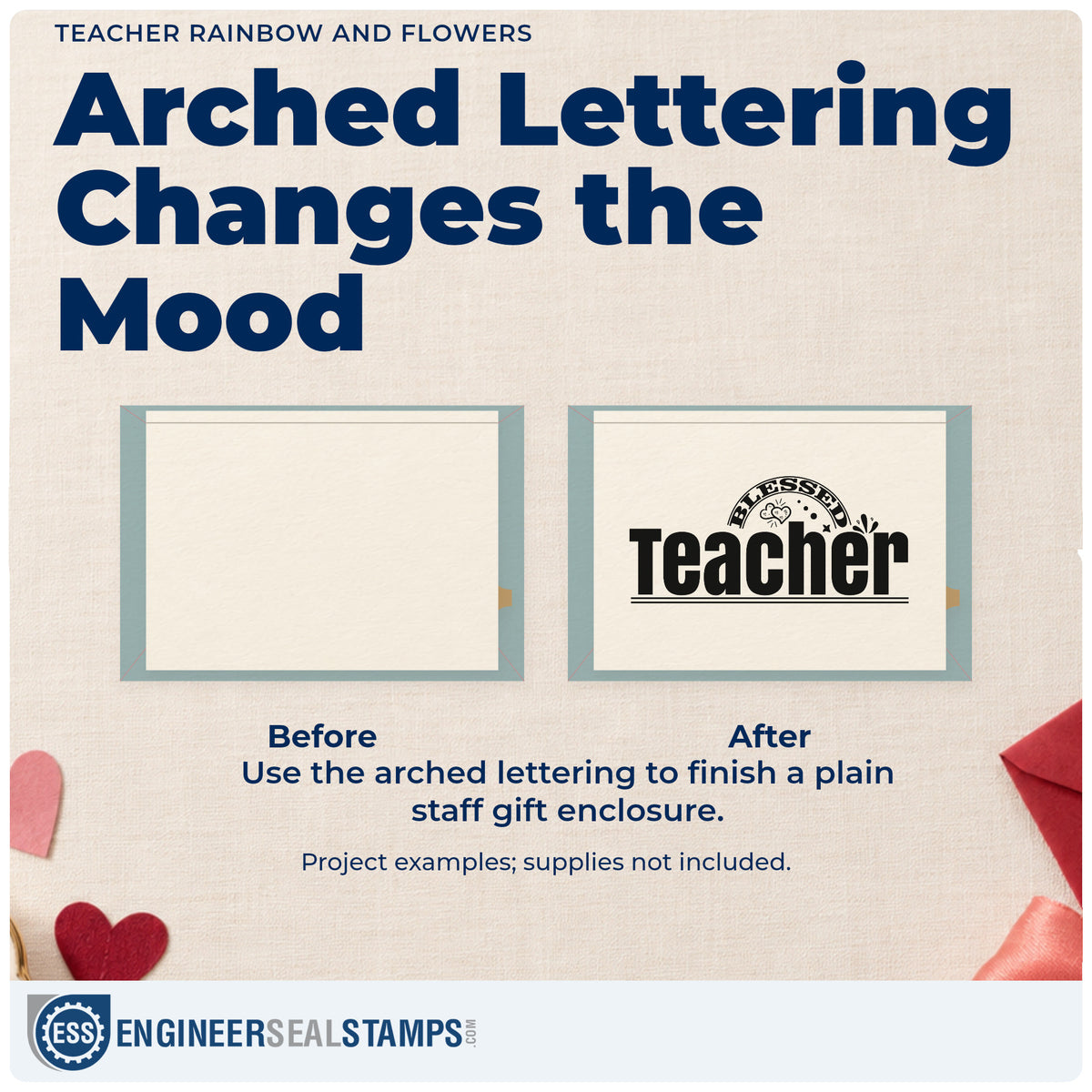 TEACHER RAINBOW AND FLOWERS

Arched Lettering Changes the Mood

BLESSED
Teacher

Before

After

Use the arched lettering to finish a plain staff gift enclosure.

Project examples; supplies not included.

ESS ENGINEERSEALSTAMPS.COM