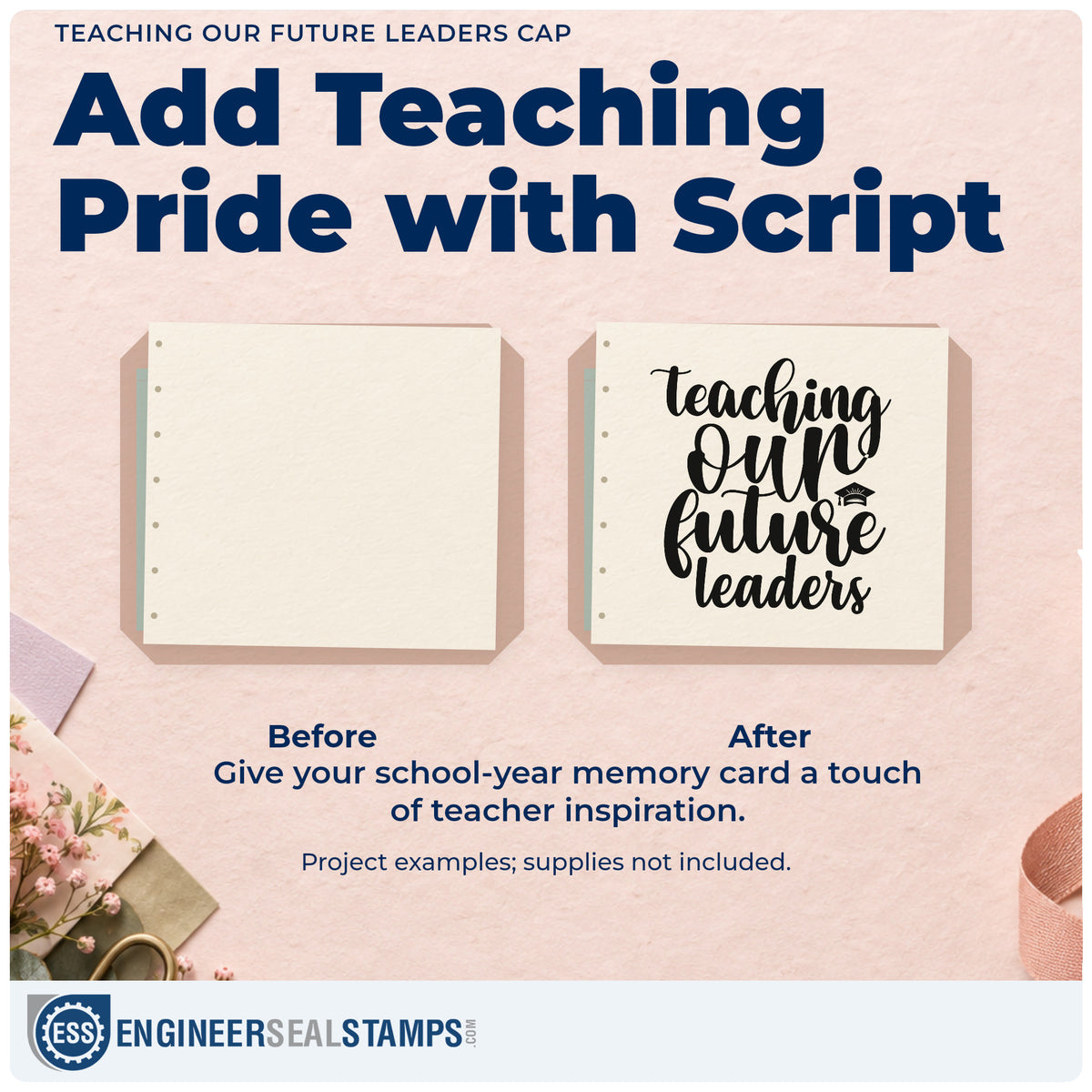 TEACHING OUR FUTURE LEADERS CAP

Add Teaching Pride with Script

teaching our future leaders

Before

After

Give your school-year memory card a touch of teacher inspiration.

Project examples; supplies not included.

ESS ENGINEERSEALSTAMPS.COM