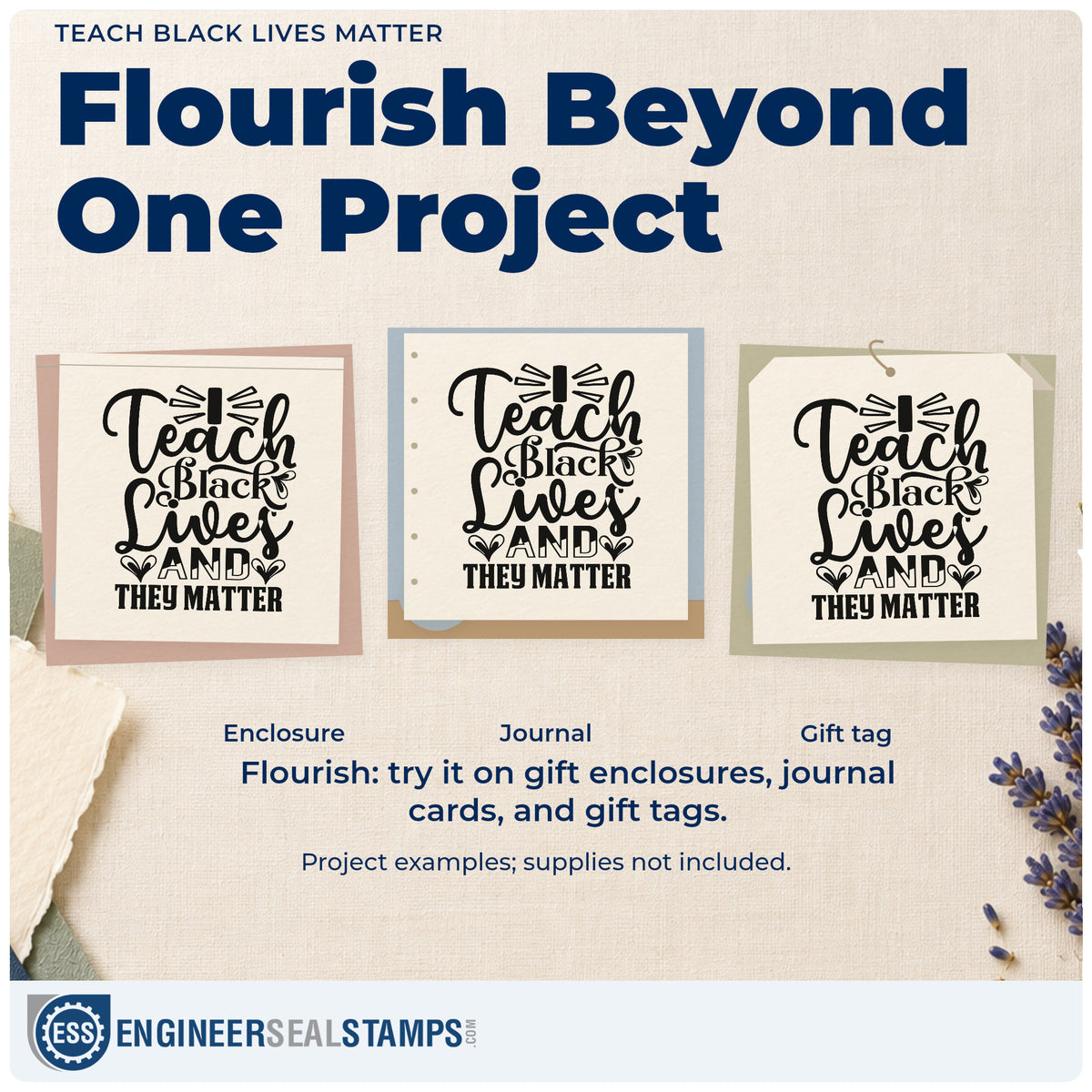 TEACH BLACK LIVES MATTER

Flourish Beyond One Project

I Teach Black Lives AND THEY MATTER

I Teach Black Lives AND THEY MATTER

I Teach Black Lives AND THEY MATTER

Enclosure

Journal

Gift tag

Flourish: try it on gift enclosures, journal cards, and gift tags.

Project examples; supplies not included.

ESS ENGINEERSEALSTAMPS.COM