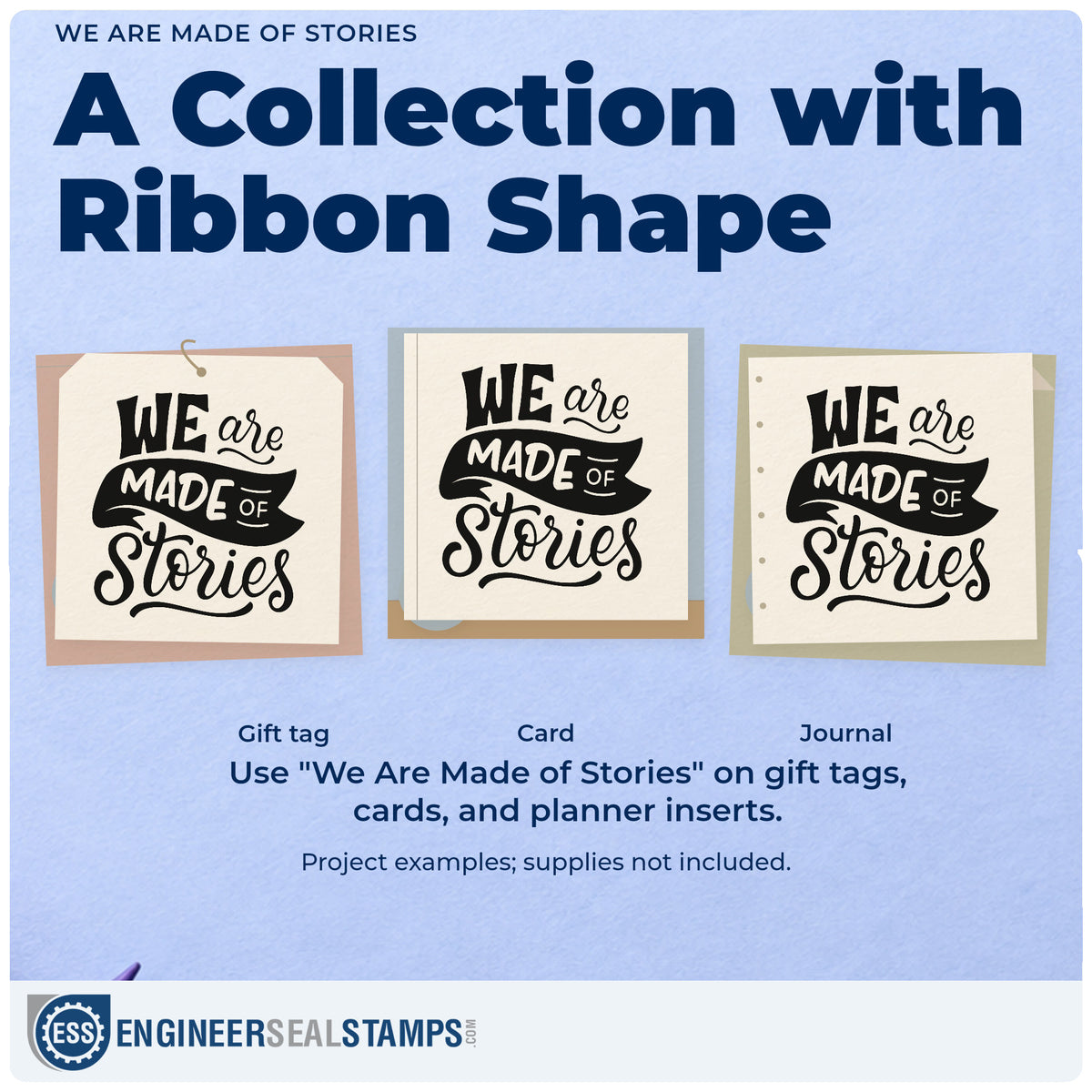 WE ARE MADE OF STORIES

A Collection with Ribbon Shape

WE are MADE OF Stories

WE are MADE OF Stories

WE are MADE OF Stories

Gift tag

Card

Journal

Use "We Are Made of Stories" on gift tags, cards, and planner inserts.

Project examples; supplies not included.

ESS ENGINEERSEALSTAMPS.COM