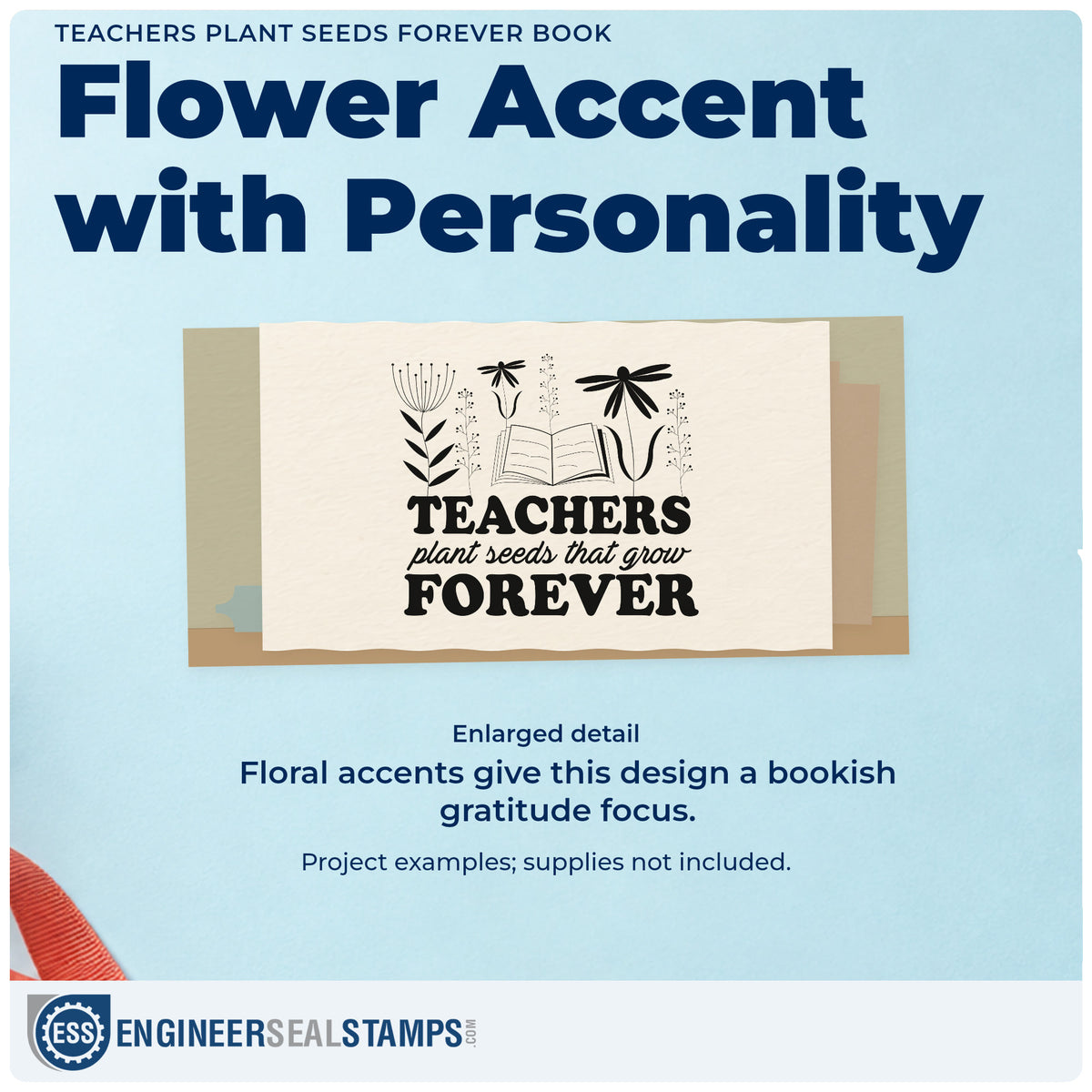 TEACHERS PLANT SEEDS FOREVER BOOK

Flower Accent with Personality

TEACHERS
plant seeds that grow
FOREVER

Enlarged detail

Floral accents give this design a bookish gratitude focus.

Project examples; supplies not included.

ESS ENGINEERSEALSTAMPS.COM