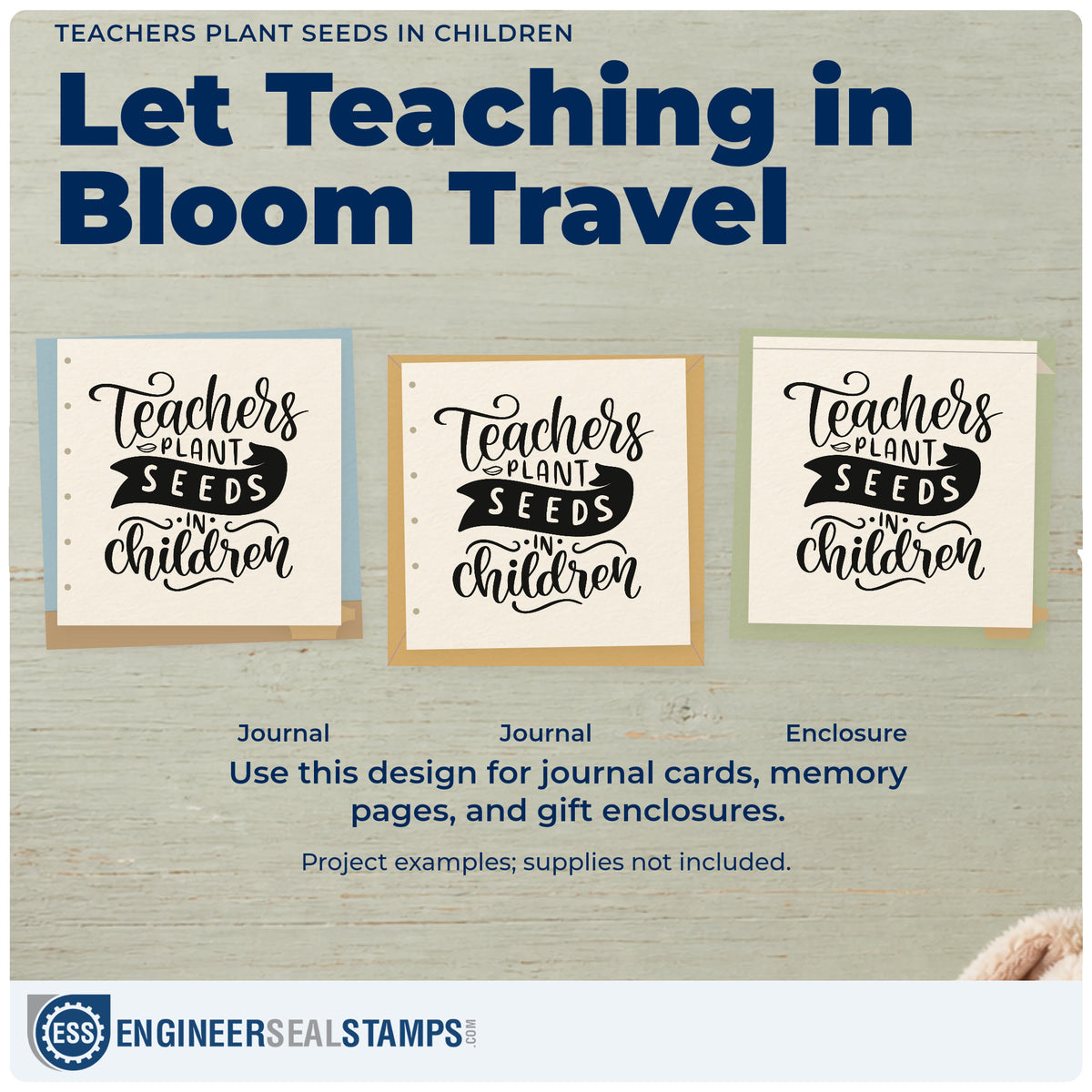 TEACHERS PLANT SEEDS IN CHILDREN

Let Teaching in Bloom Travel

Teachers PLANT SEEDS IN children

Teachers PLANT SEEDS IN children

Teachers PLANT SEEDS IN children

Journal

Journal

Enclosure

Use this design for journal cards, memory pages, and gift enclosures.

Project examples; supplies not included.

ESS ENGINEERSEALSTAMPS.COM