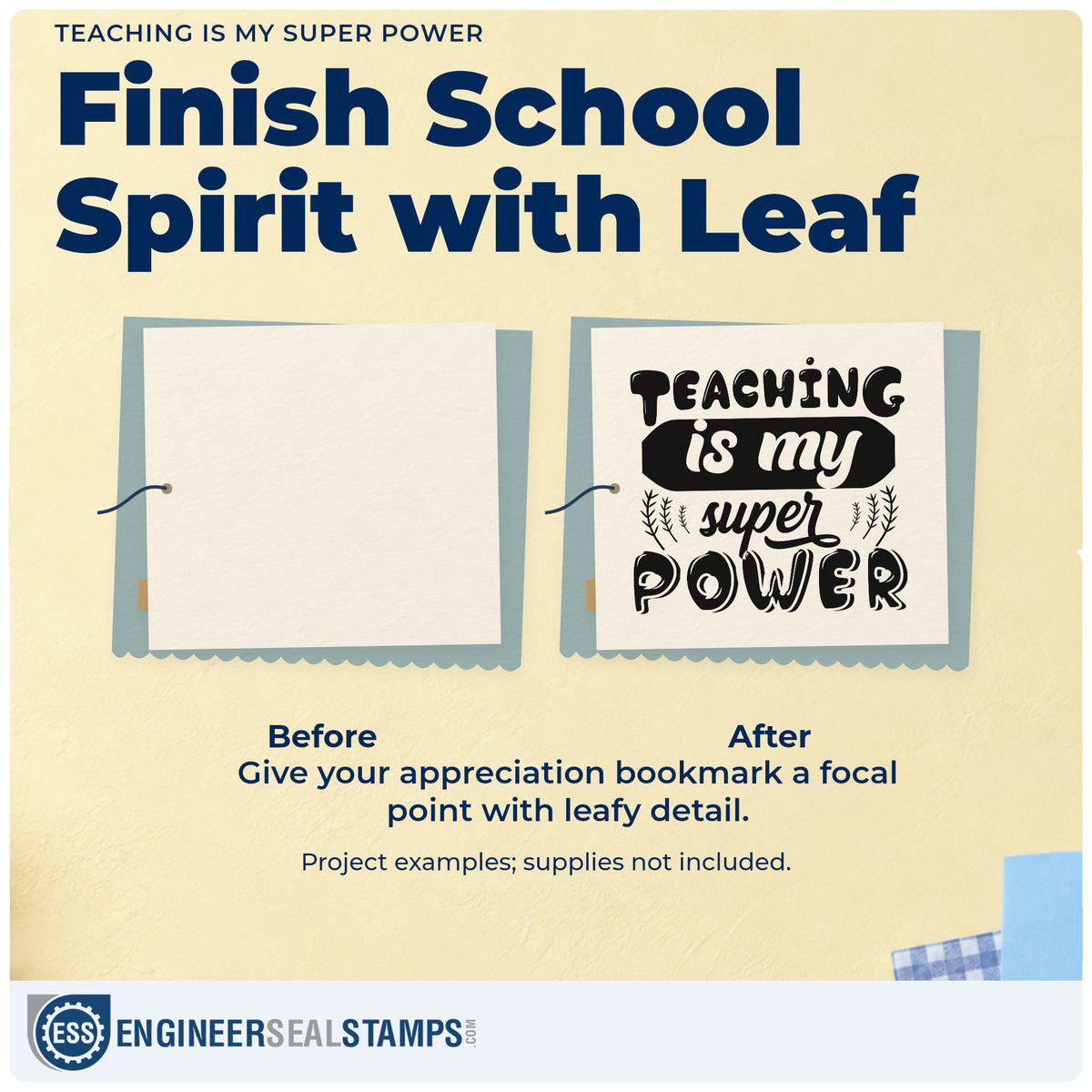 TEACHING IS MY SUPER POWER

Finish School Spirit with Leaf

TEACHING is my super POWER

Before

After

Give your appreciation bookmark a focal point with leafy detail.

Project examples; supplies not included.

ESS ENGINEERSEALSTAMPS.COM